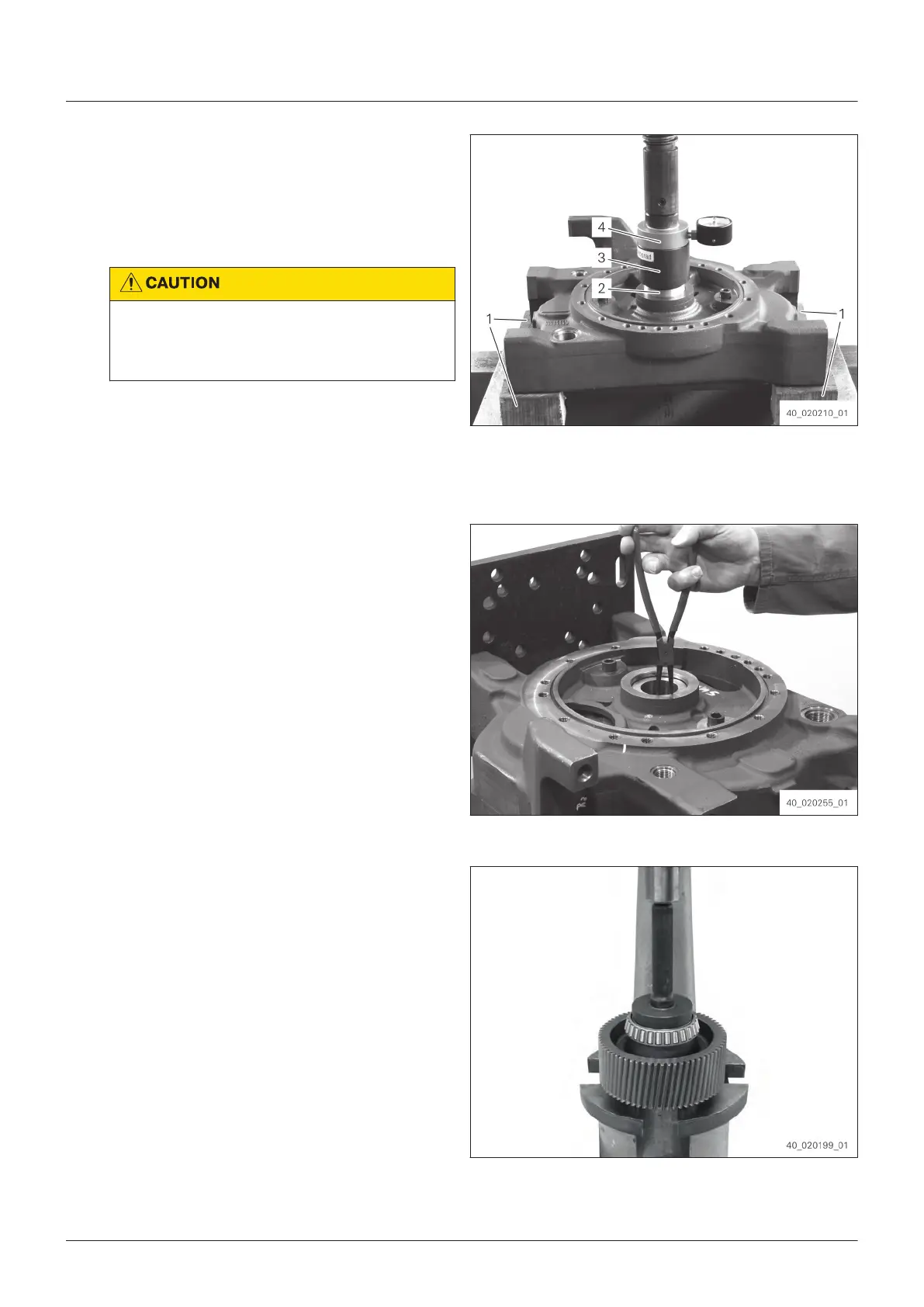 CAUTION

4

3

2

1

1

40_020210_01

40_020255_01

40_020199_01