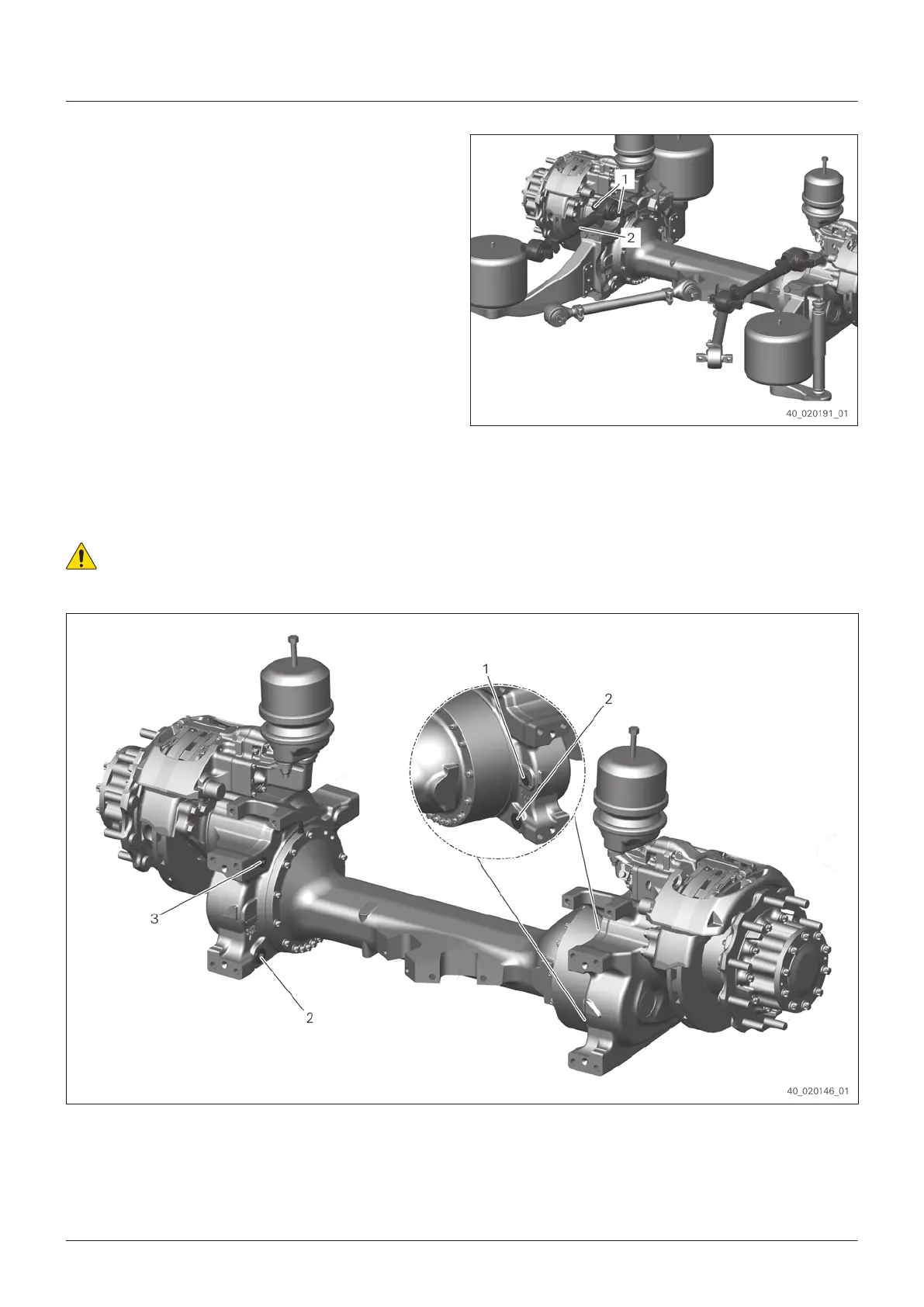 1

2

40_020191_01

1

2

3

2

40_020146_01