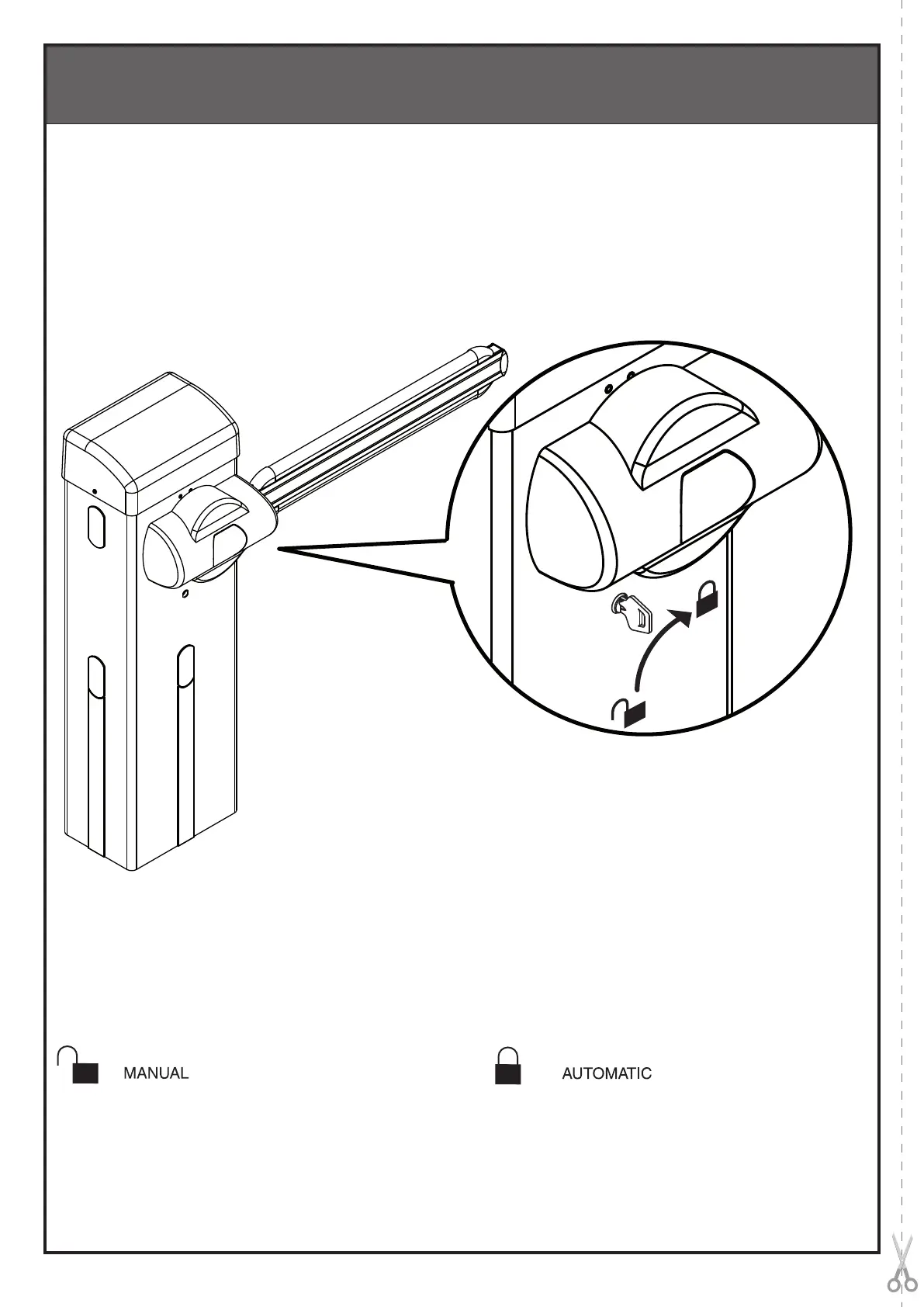 MANUAL

AUTOMATIC