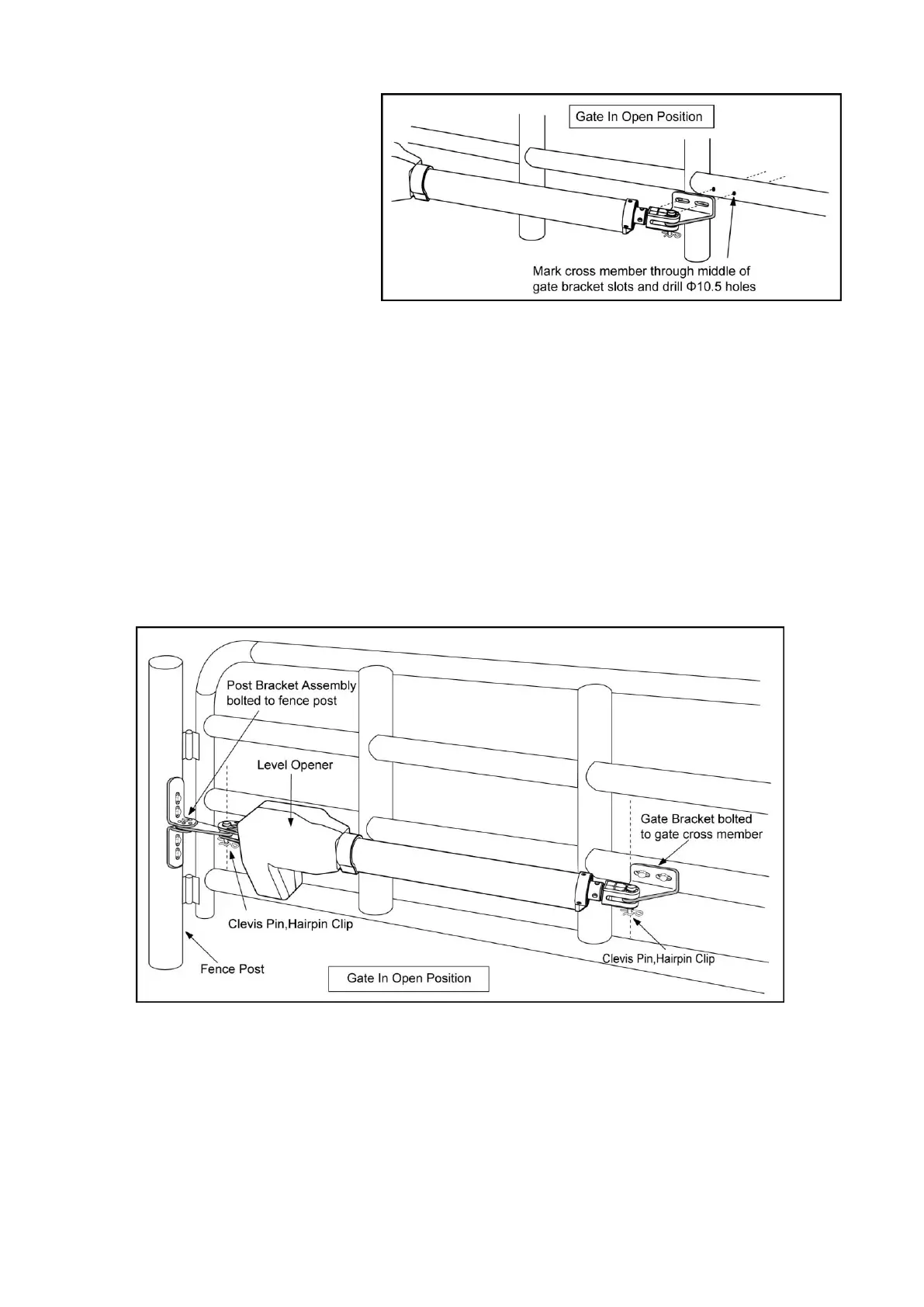 Gate In Open Position

Mark cross member through middle of gate bracket slots and drill Φ10.5 holes

Post Bracket Assembly bolted to fence post

Level Opener

Gate Bracket bolted to gate cross member

Clevis Pin,Hairpin Clip

Clevis Pin,Hairpin Clip

Fence Post

Gate In Open Position