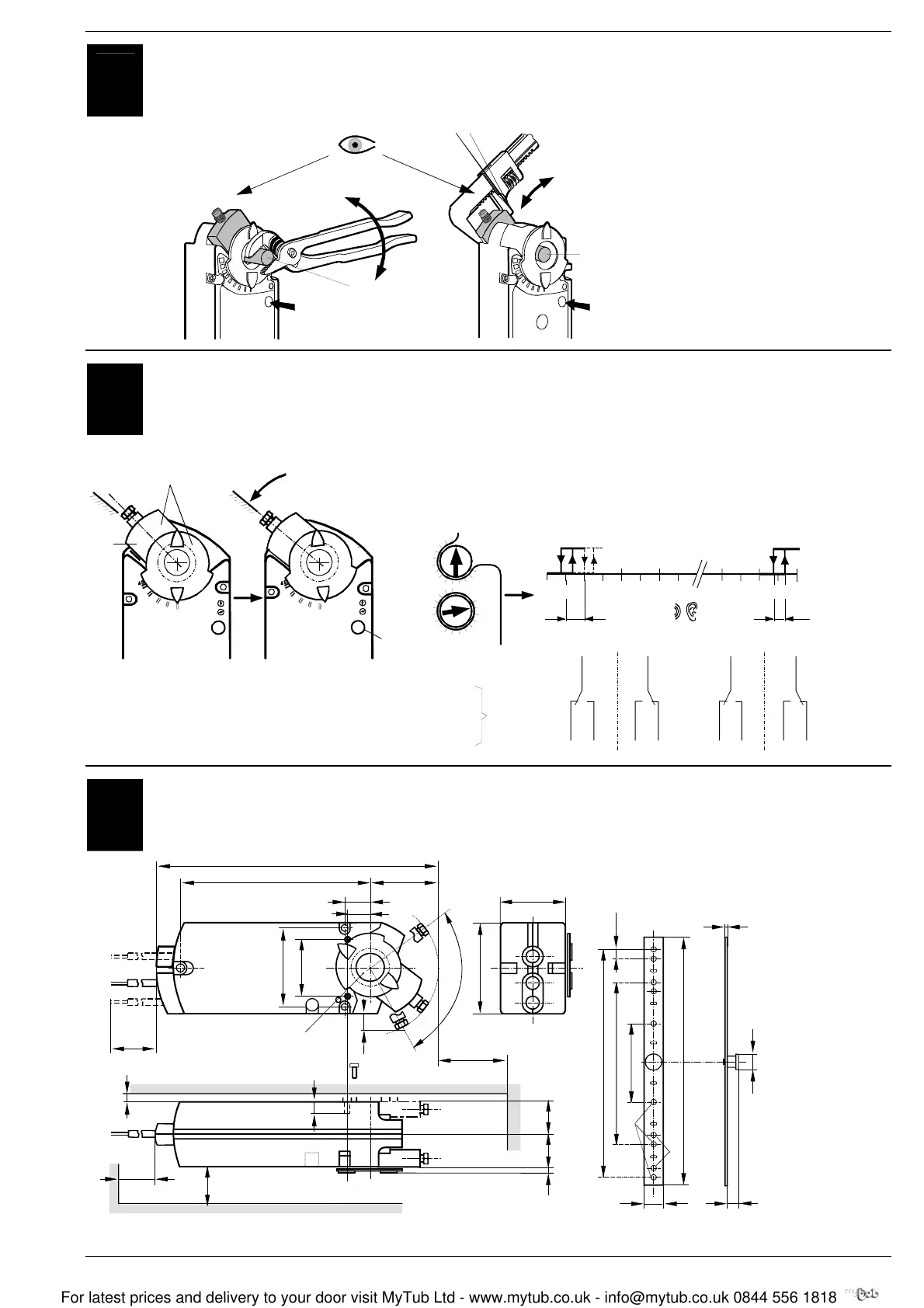 For latest prices and delivery to your door visit MyTub Ltd - www.mytub.co.uk - info@mytub.co.uk 0844 556 1818