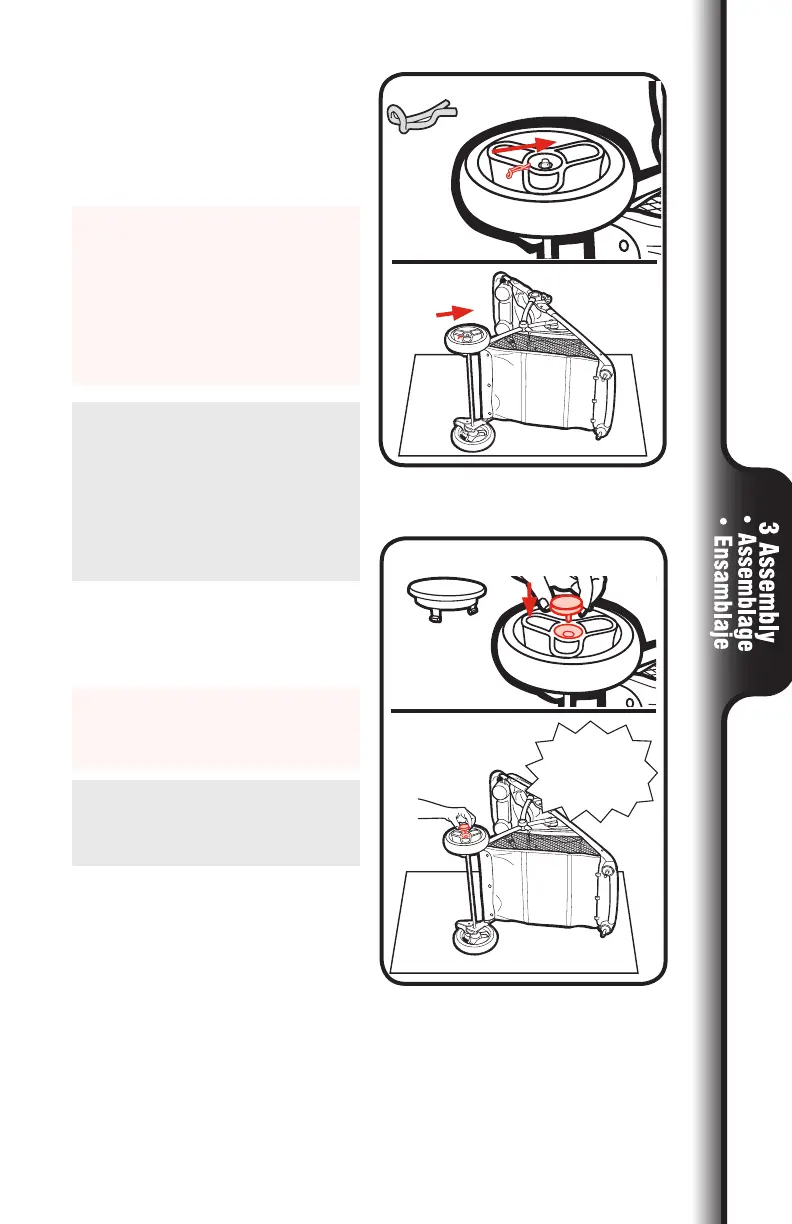 3 Assembly
• Assemblage
• Ensamblaje