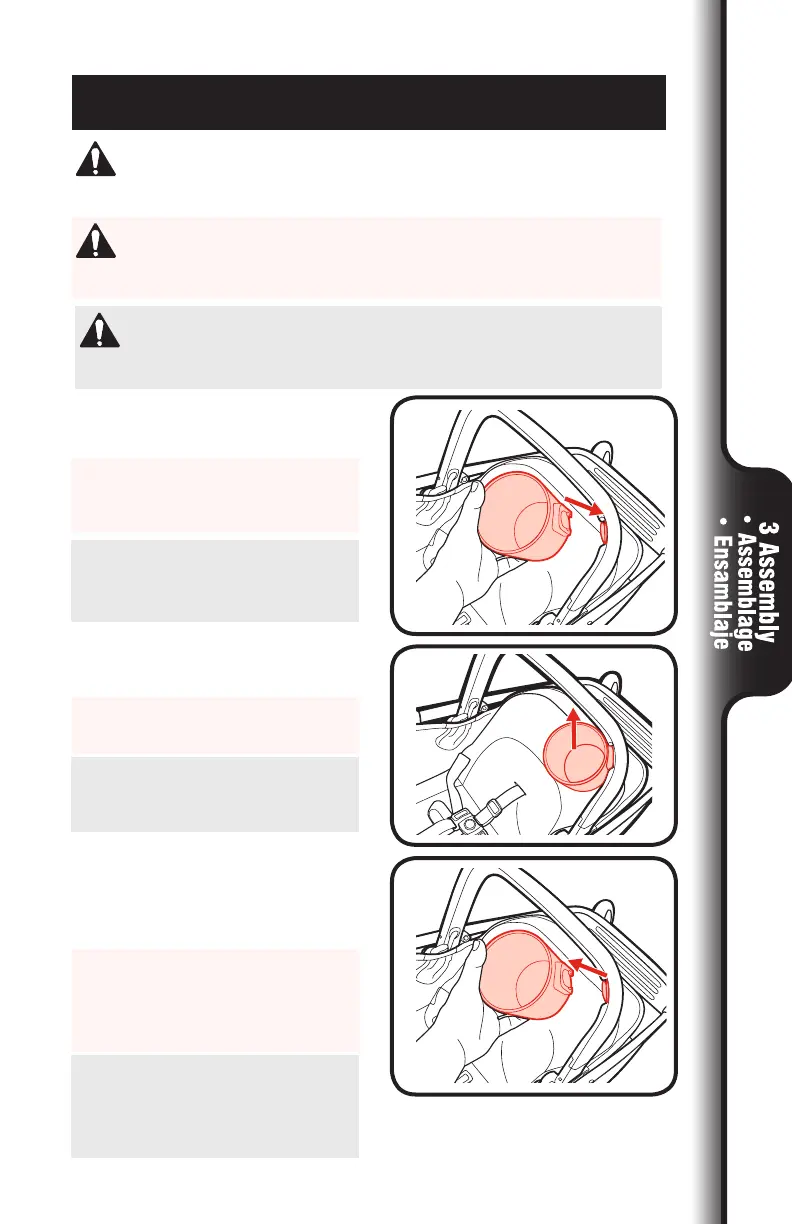 3 Assembly
• Assemblage
• Ensamblaje