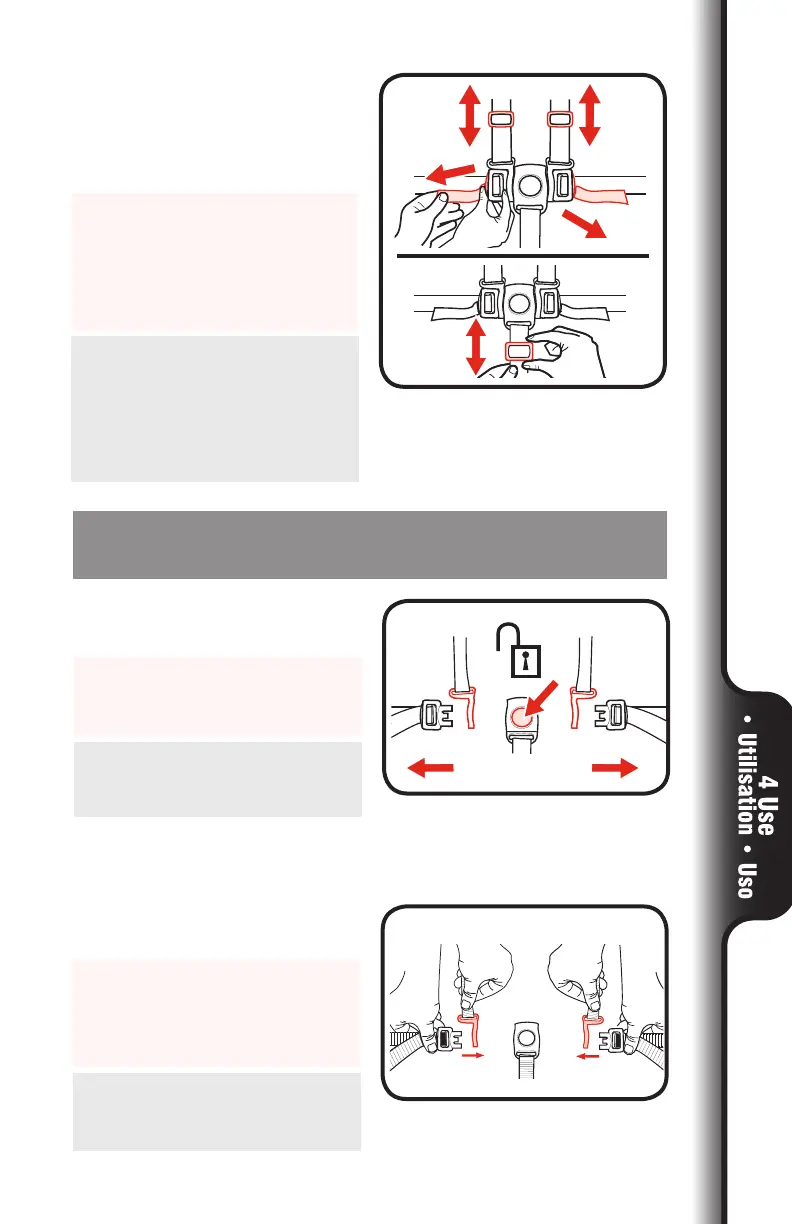 4 Use • Utilisation • Uso