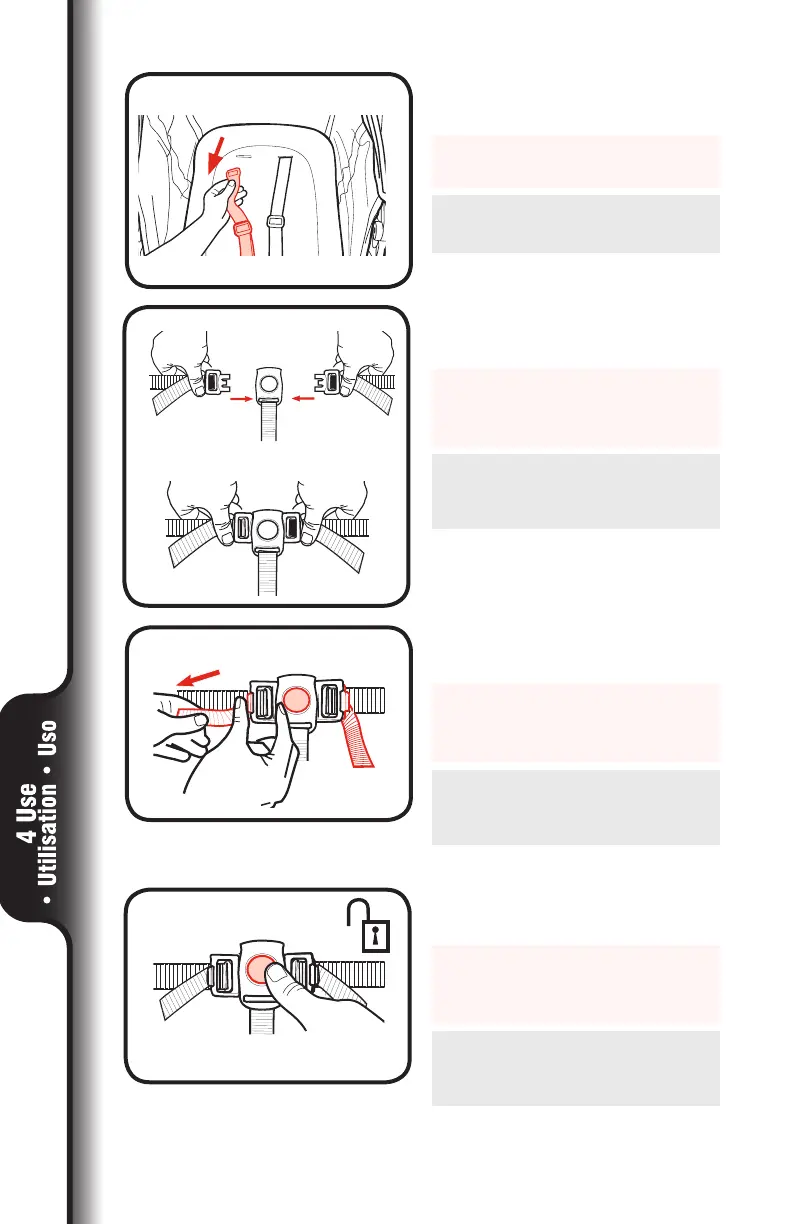 4 Use
• Utilisation • Uso