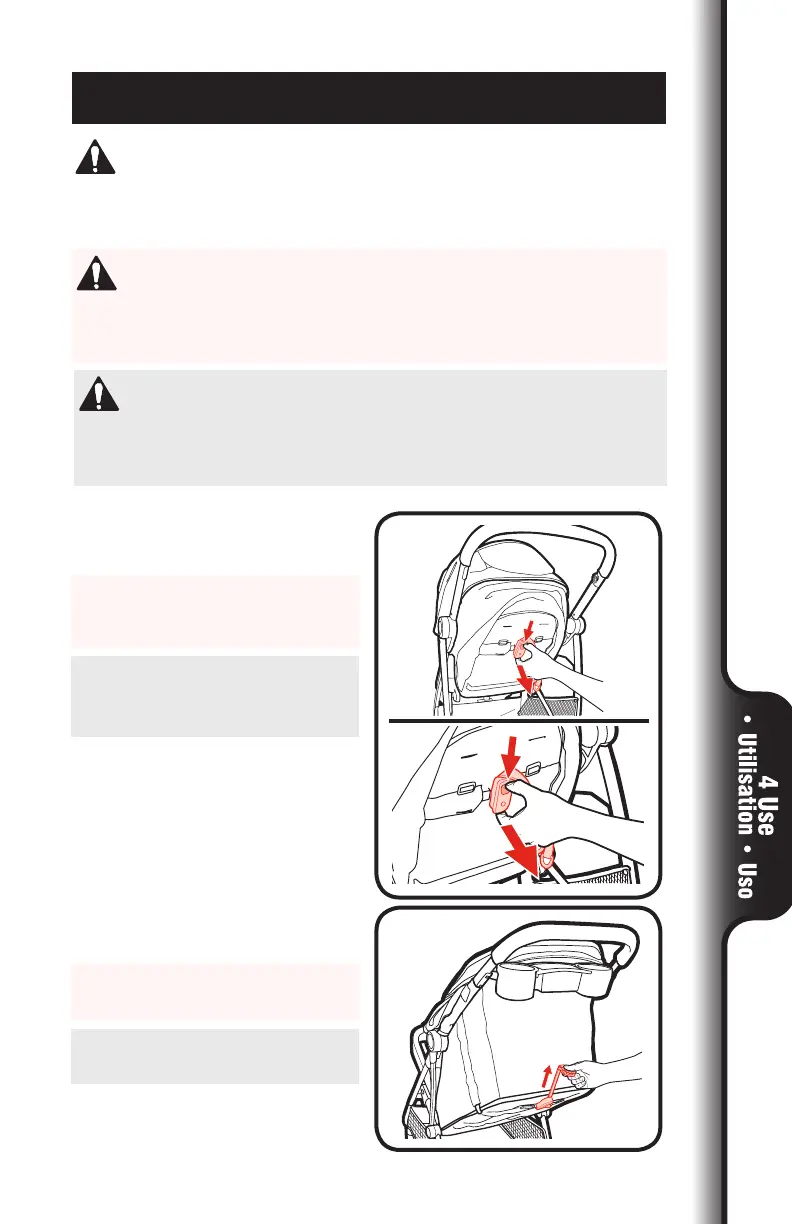 4 Use • Utilisation • Uso