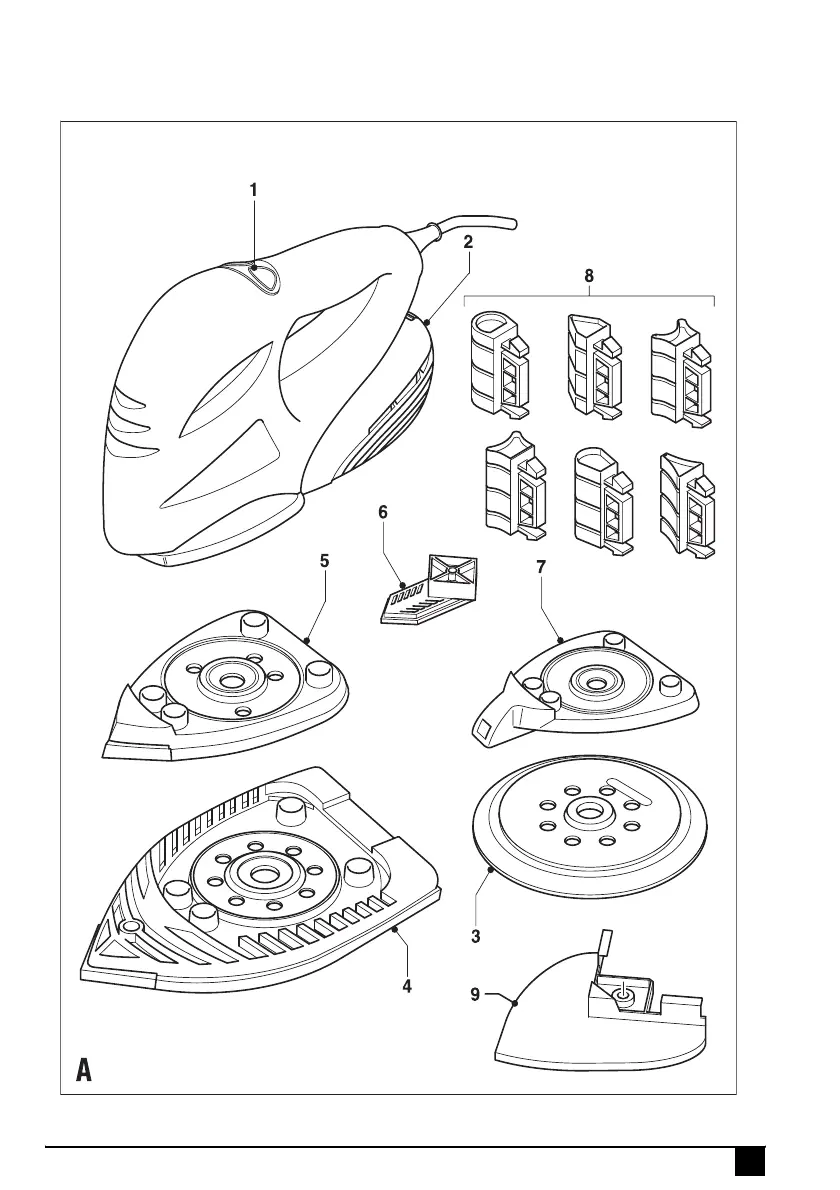 1
2
8
6
5
7
3
4
9
A