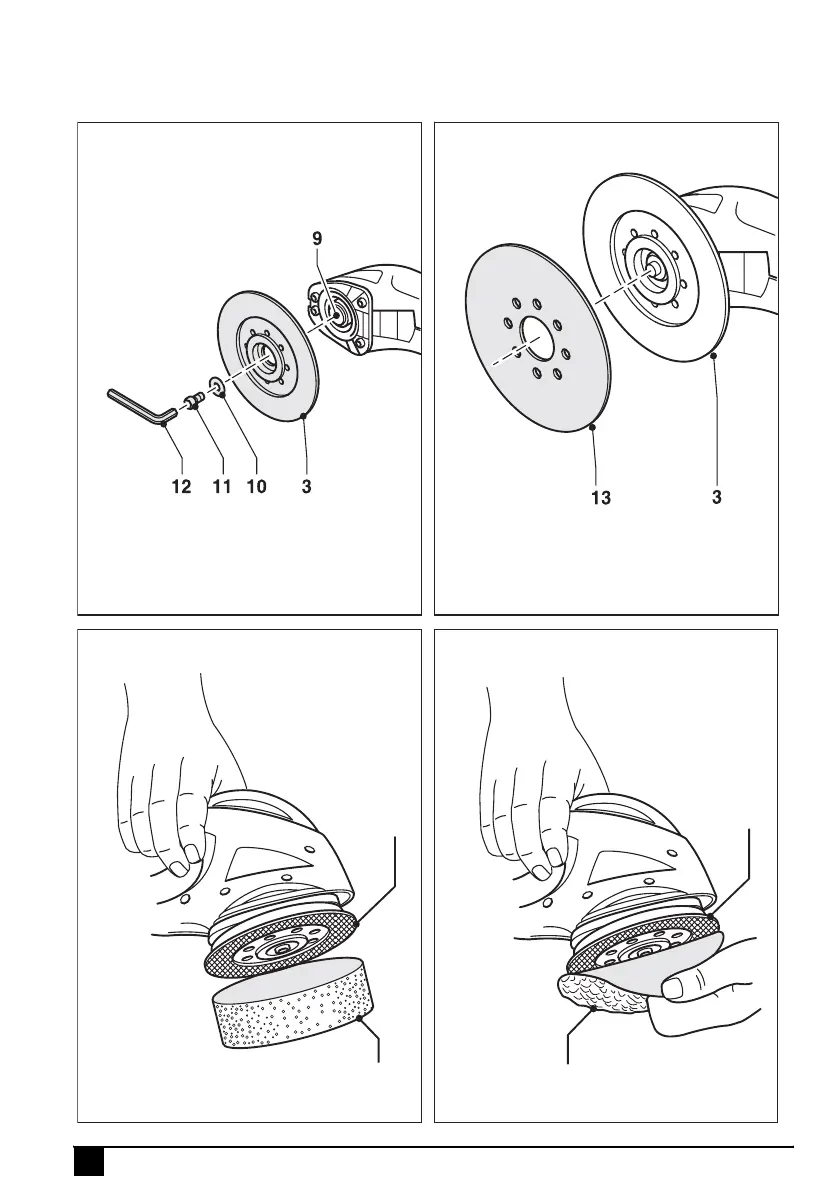 9

12 11 10 3

13 3