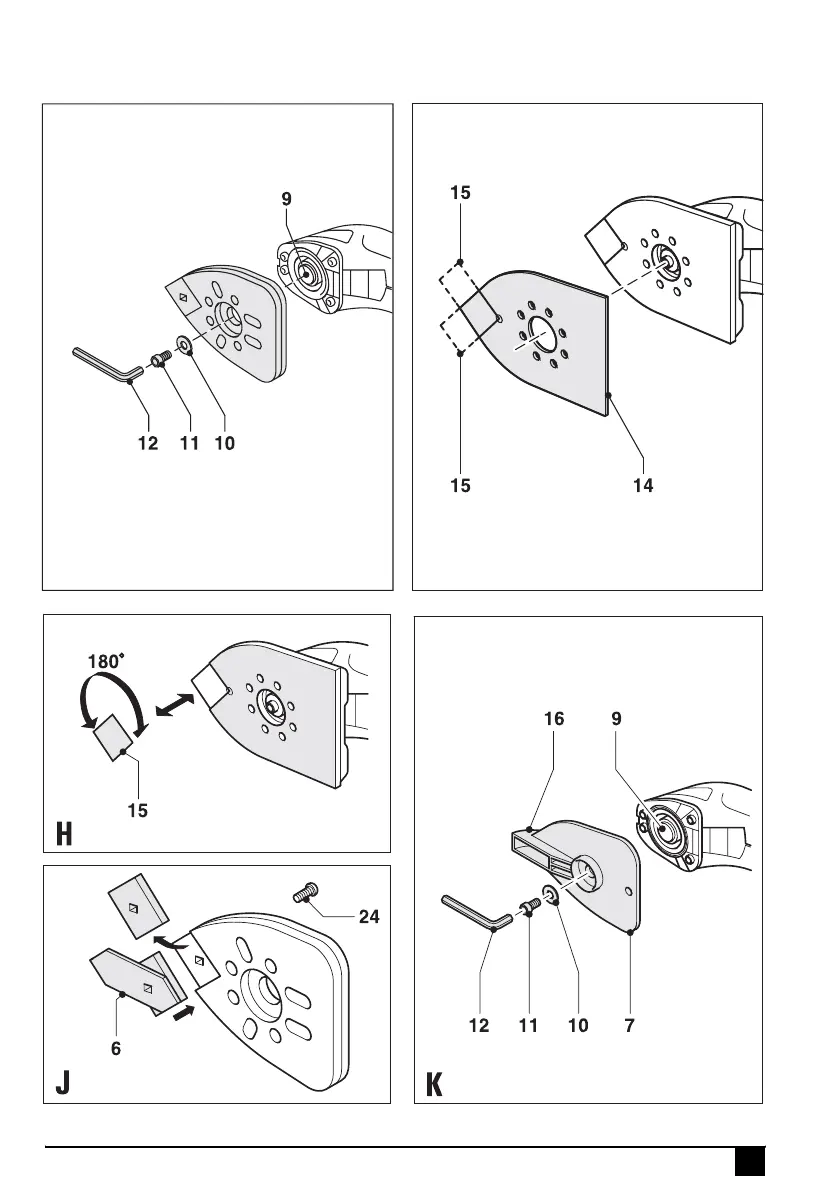 9
12 11 10

15
15 14

180°
15
H

24
6
J

16 9
12 11 10 7
K