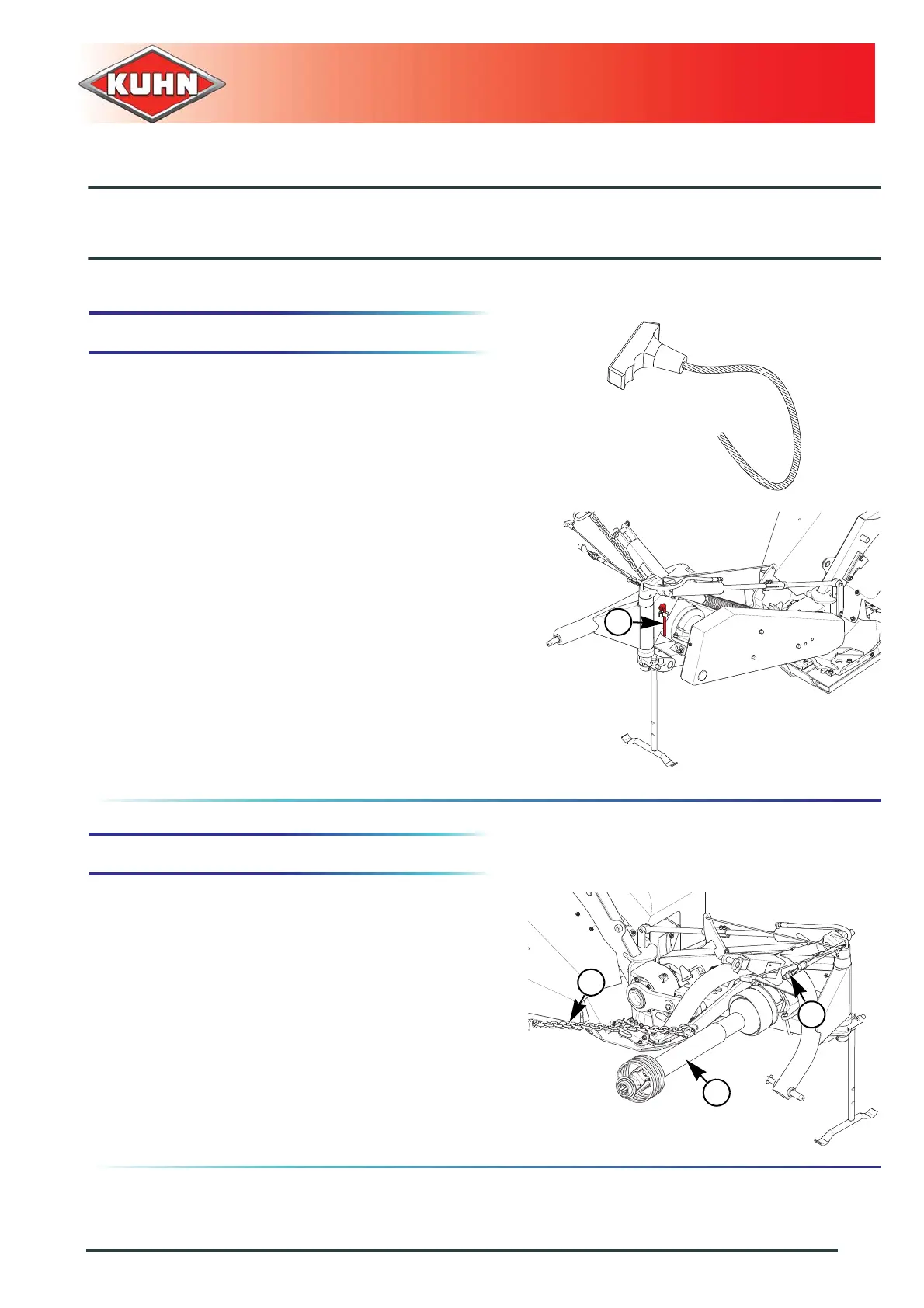 KUHN