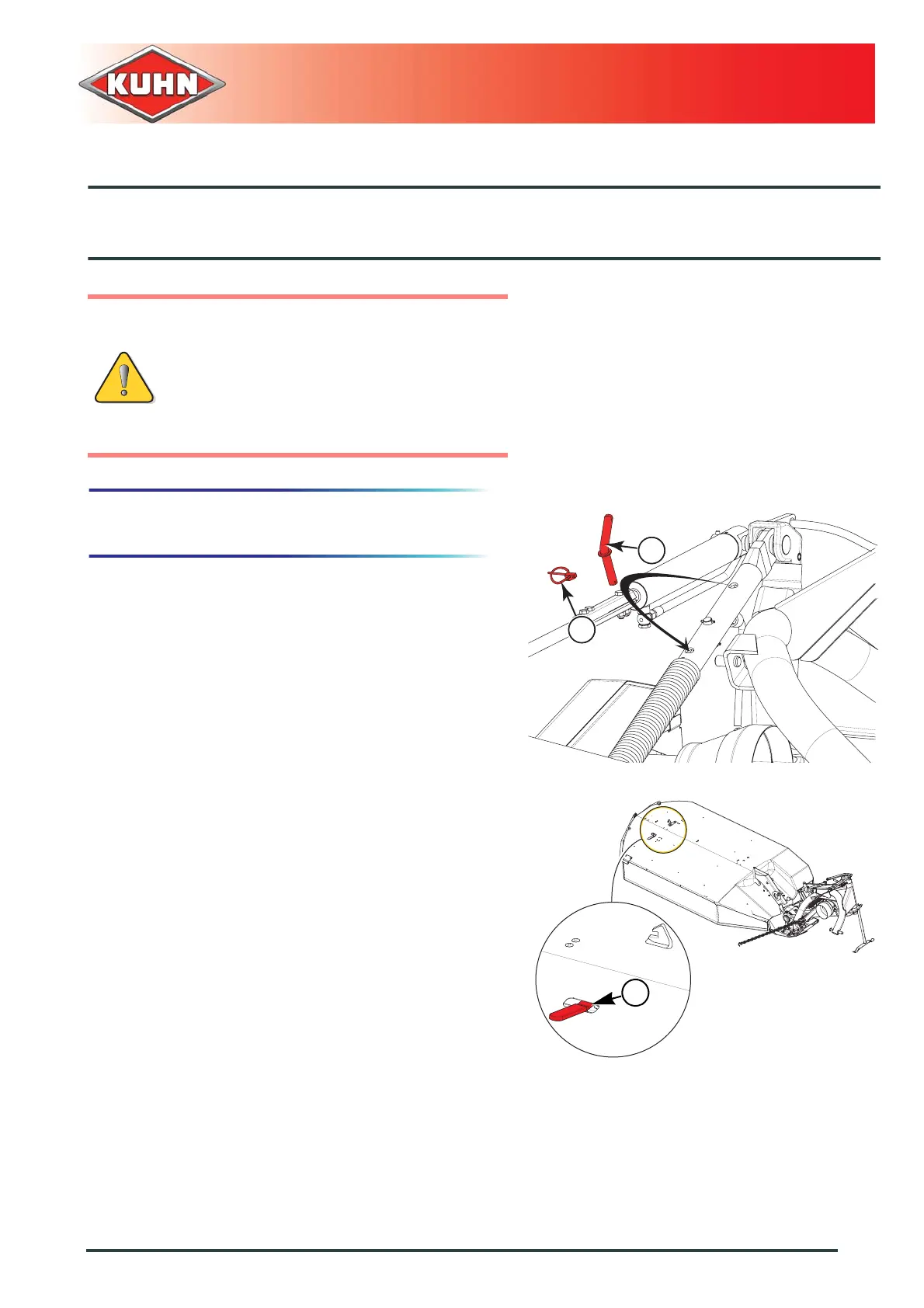 KUHN