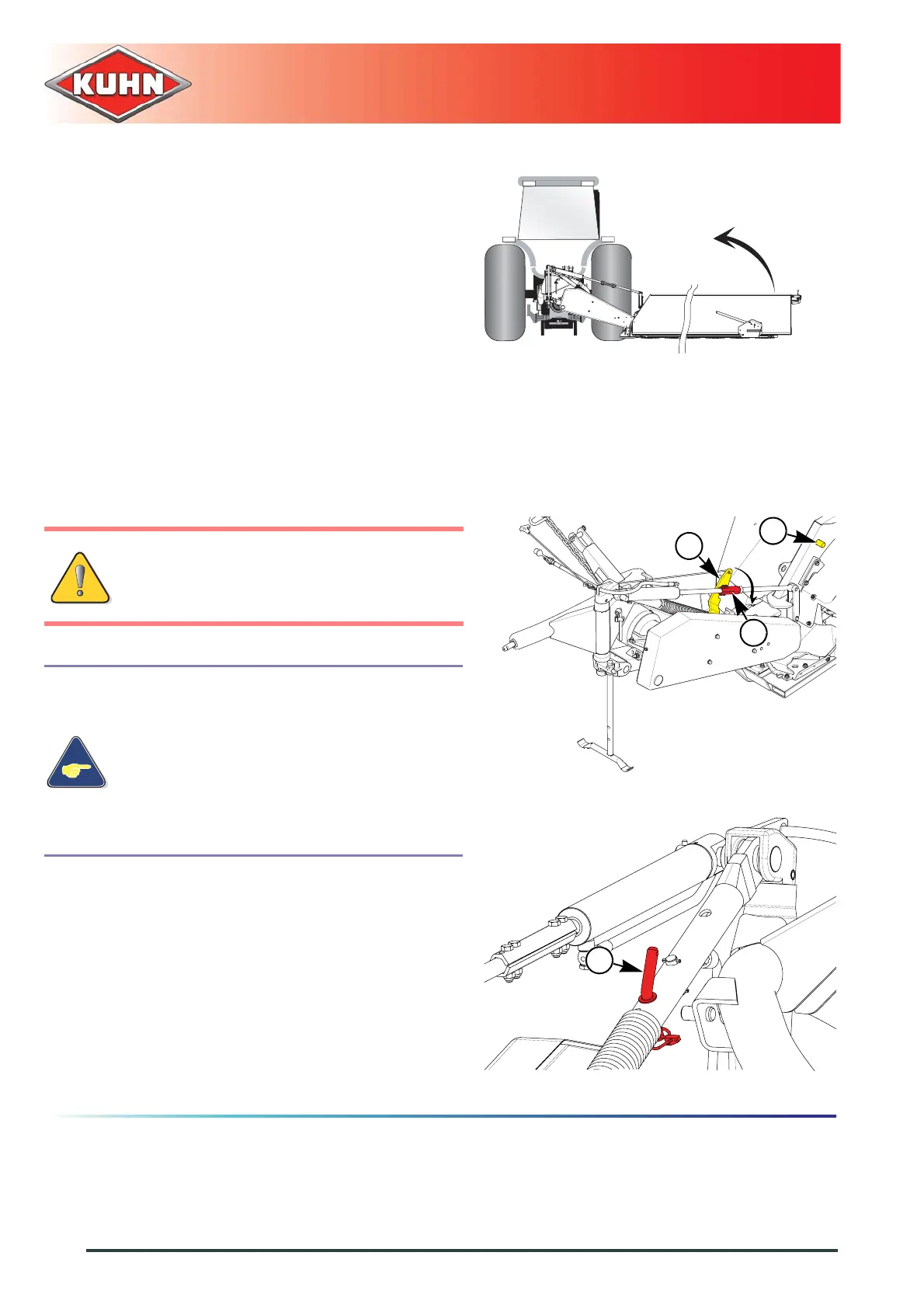 KUHN