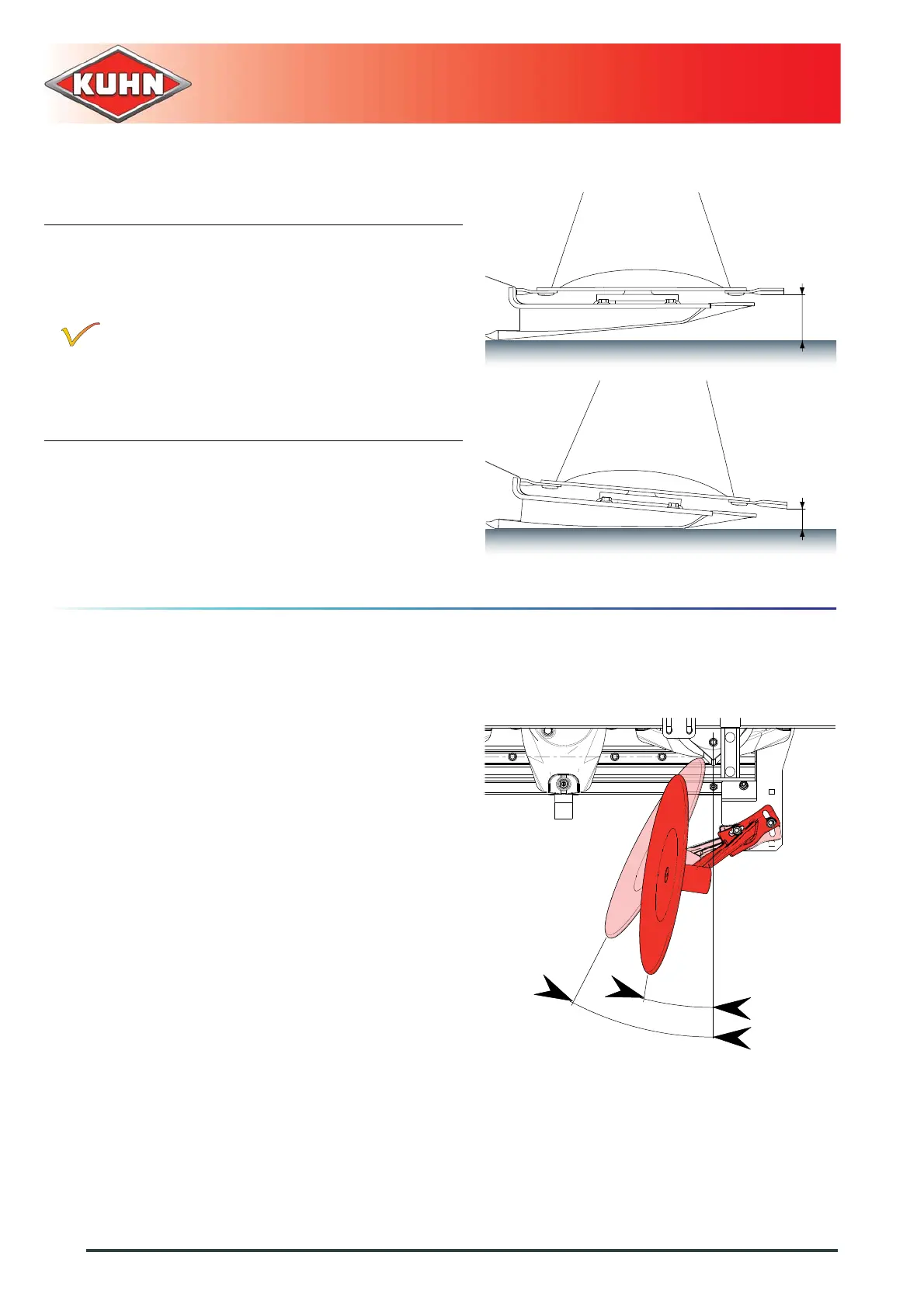 KUHN