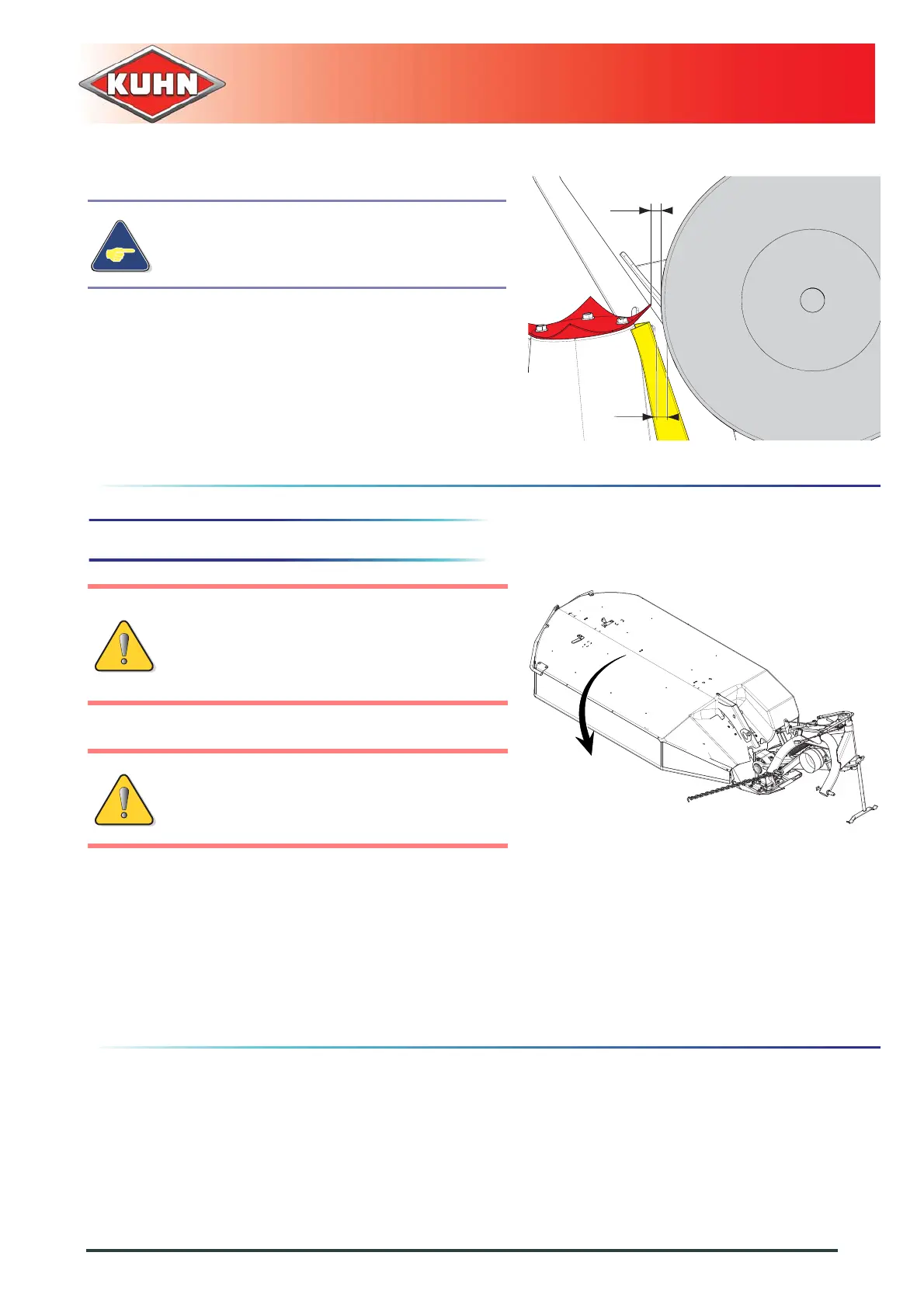 KUHN