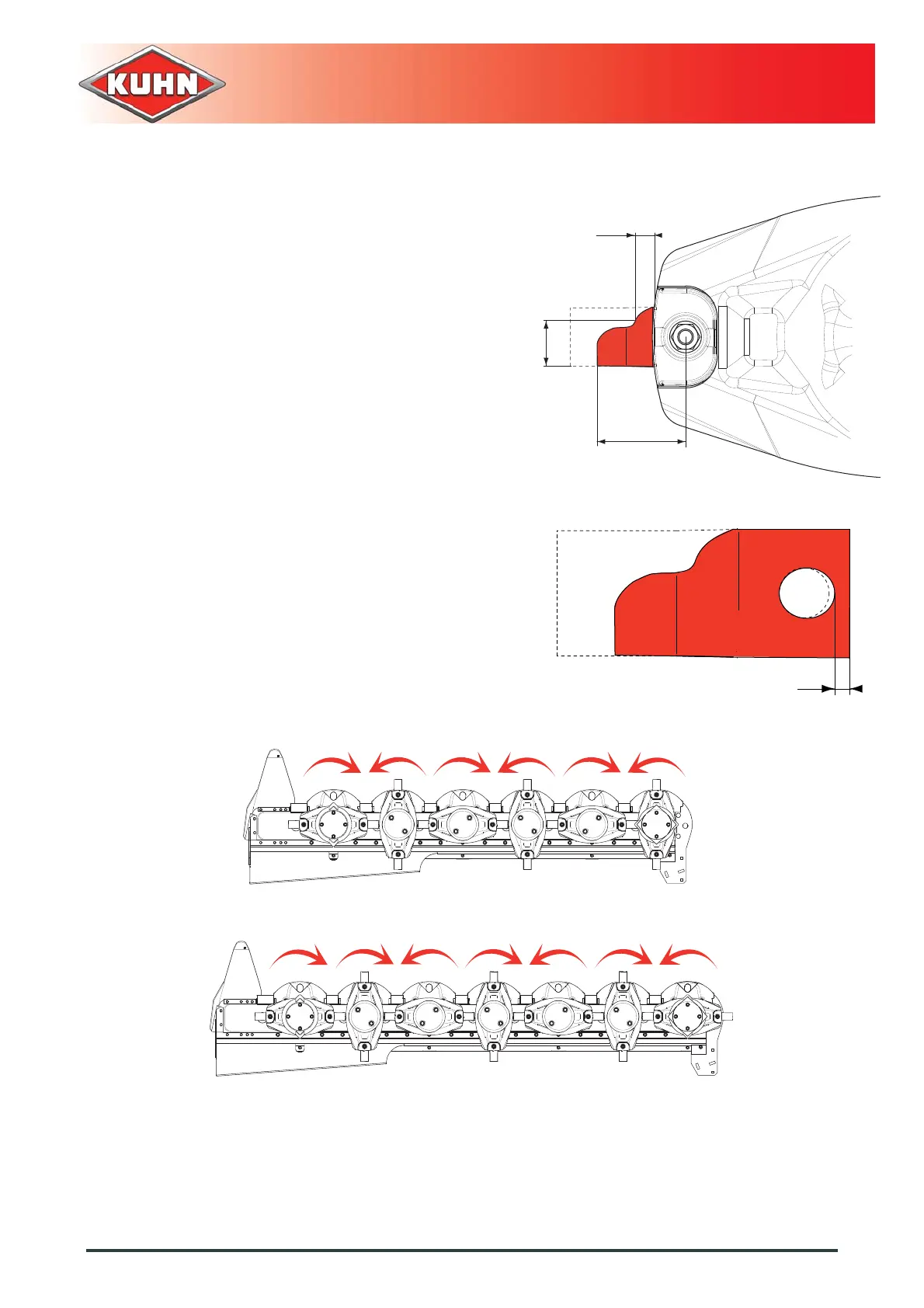 KUHN