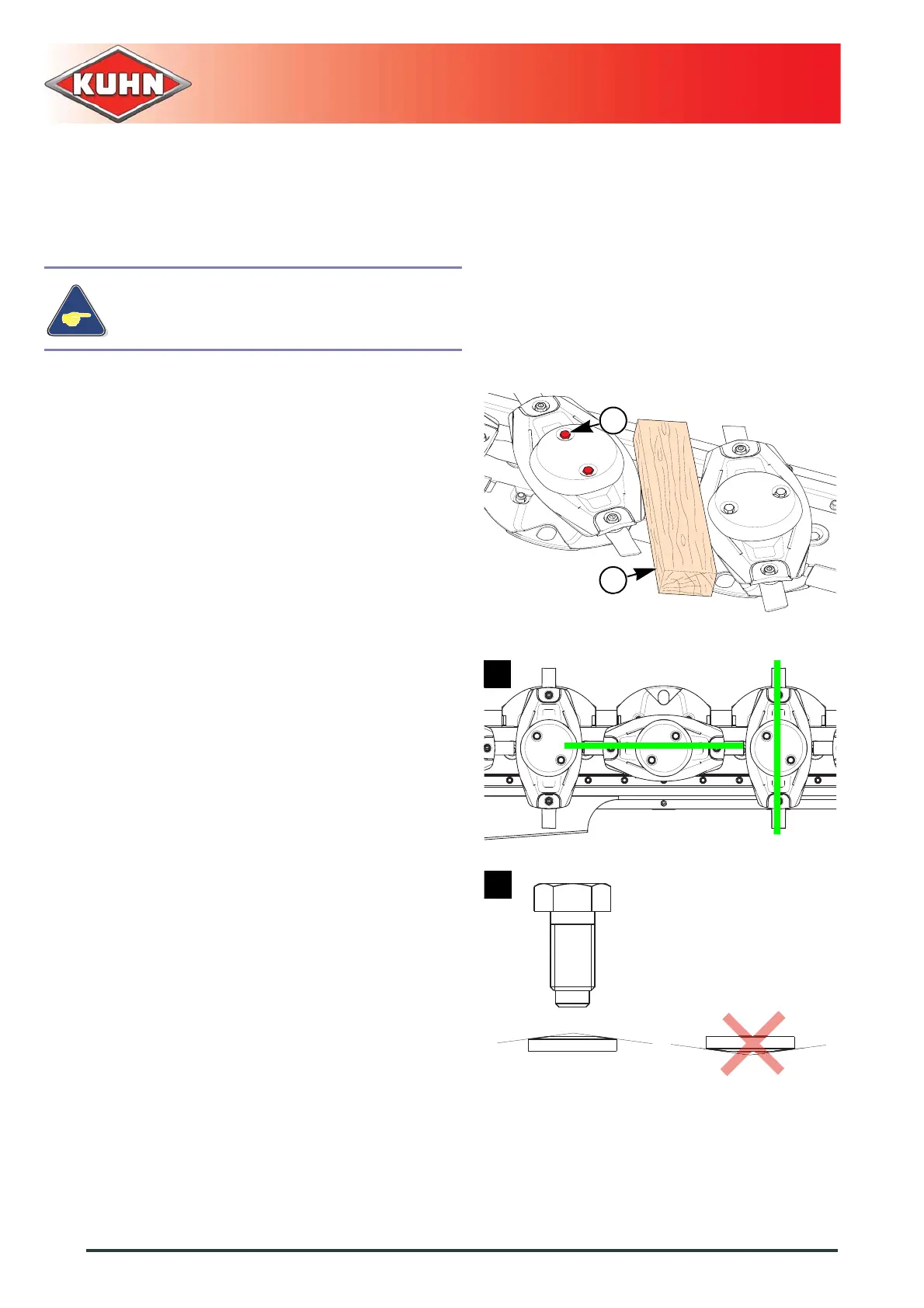 KUHN