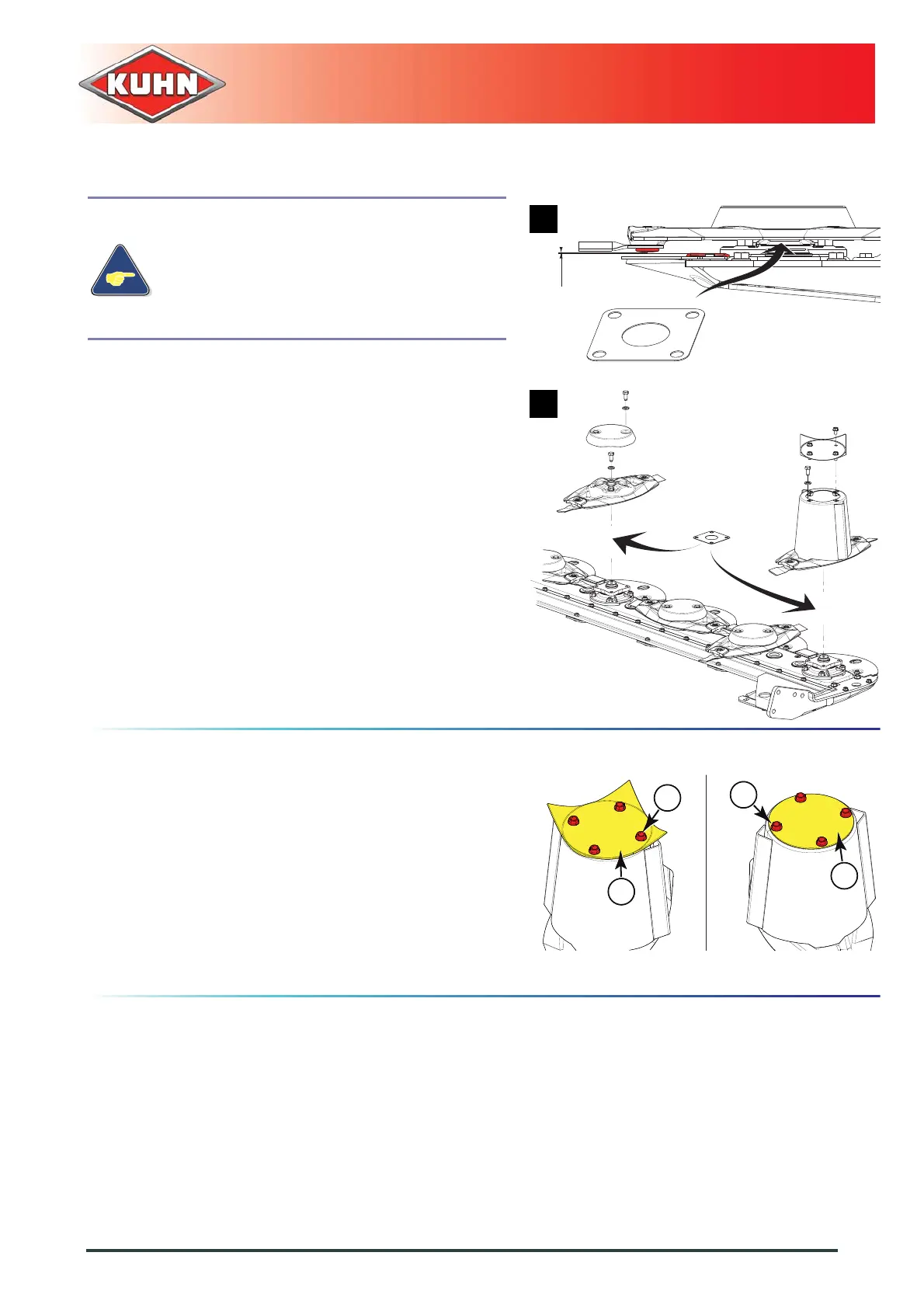 KUHN