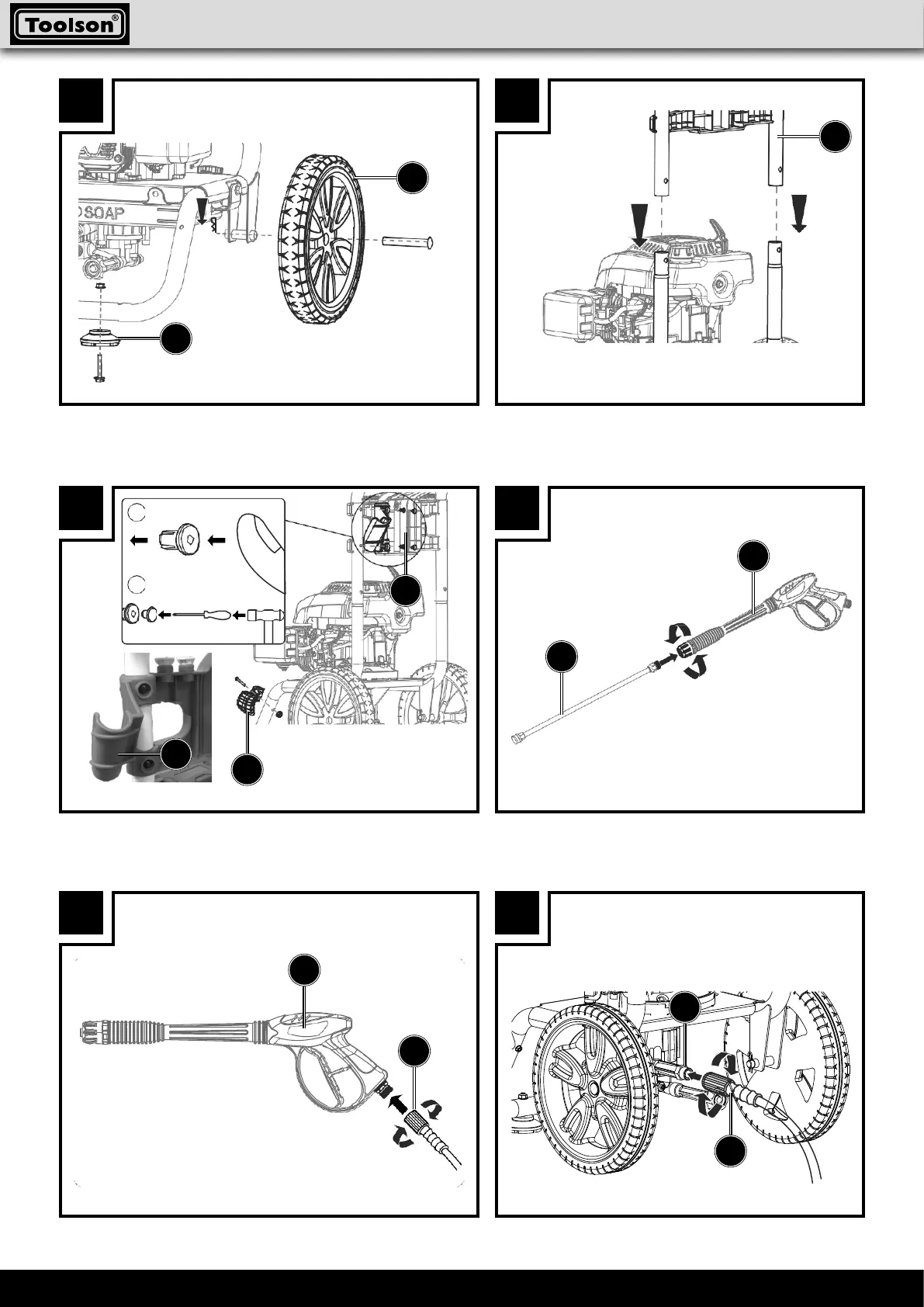 Toolson®

SOAP