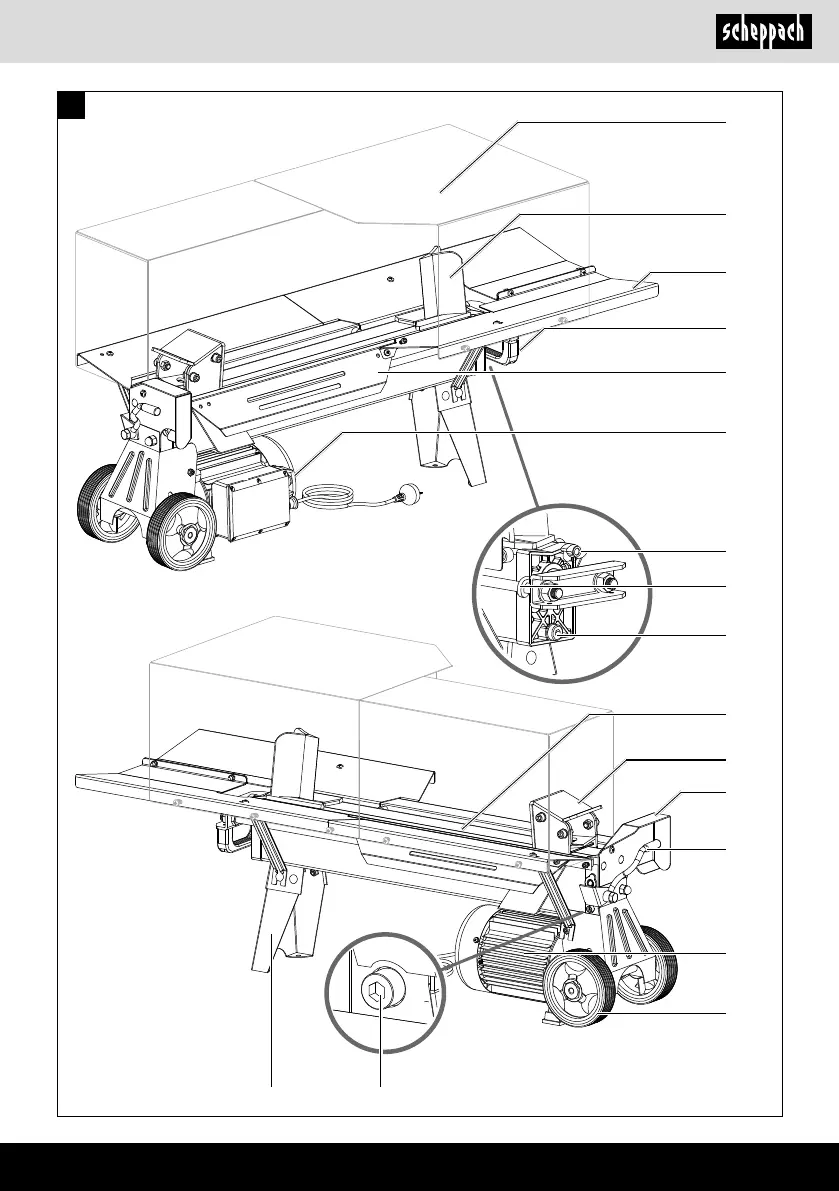 scheppach