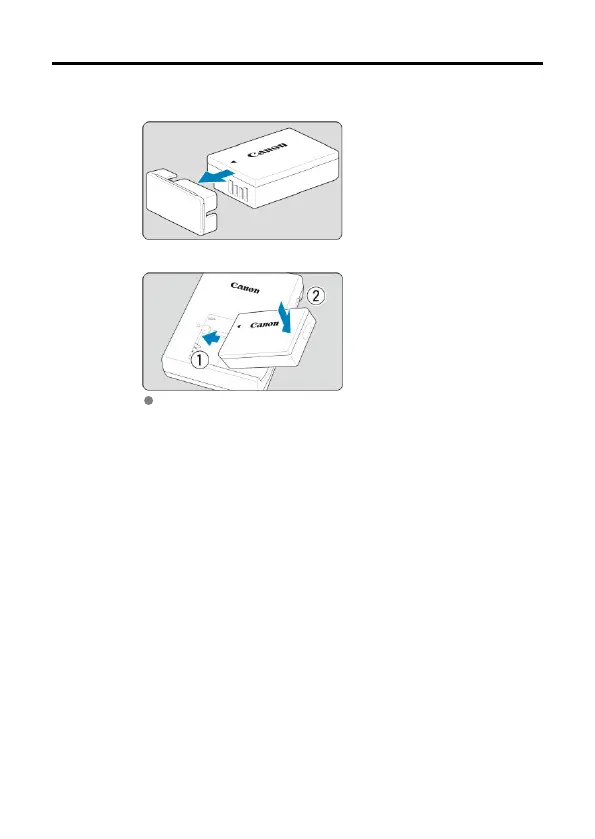 Canon

Canon

Canon

②

①