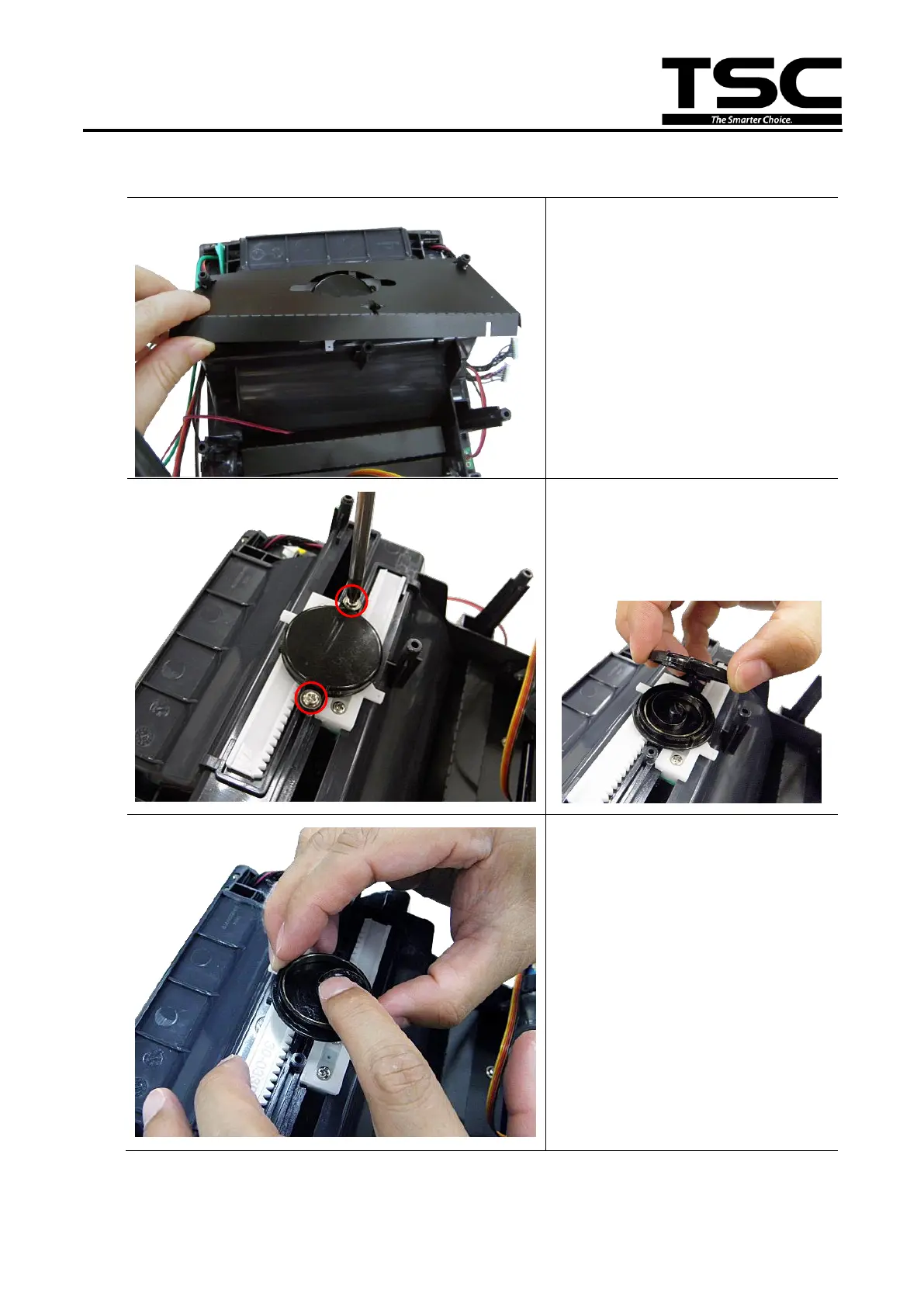 TSC
The Smarter Choice.