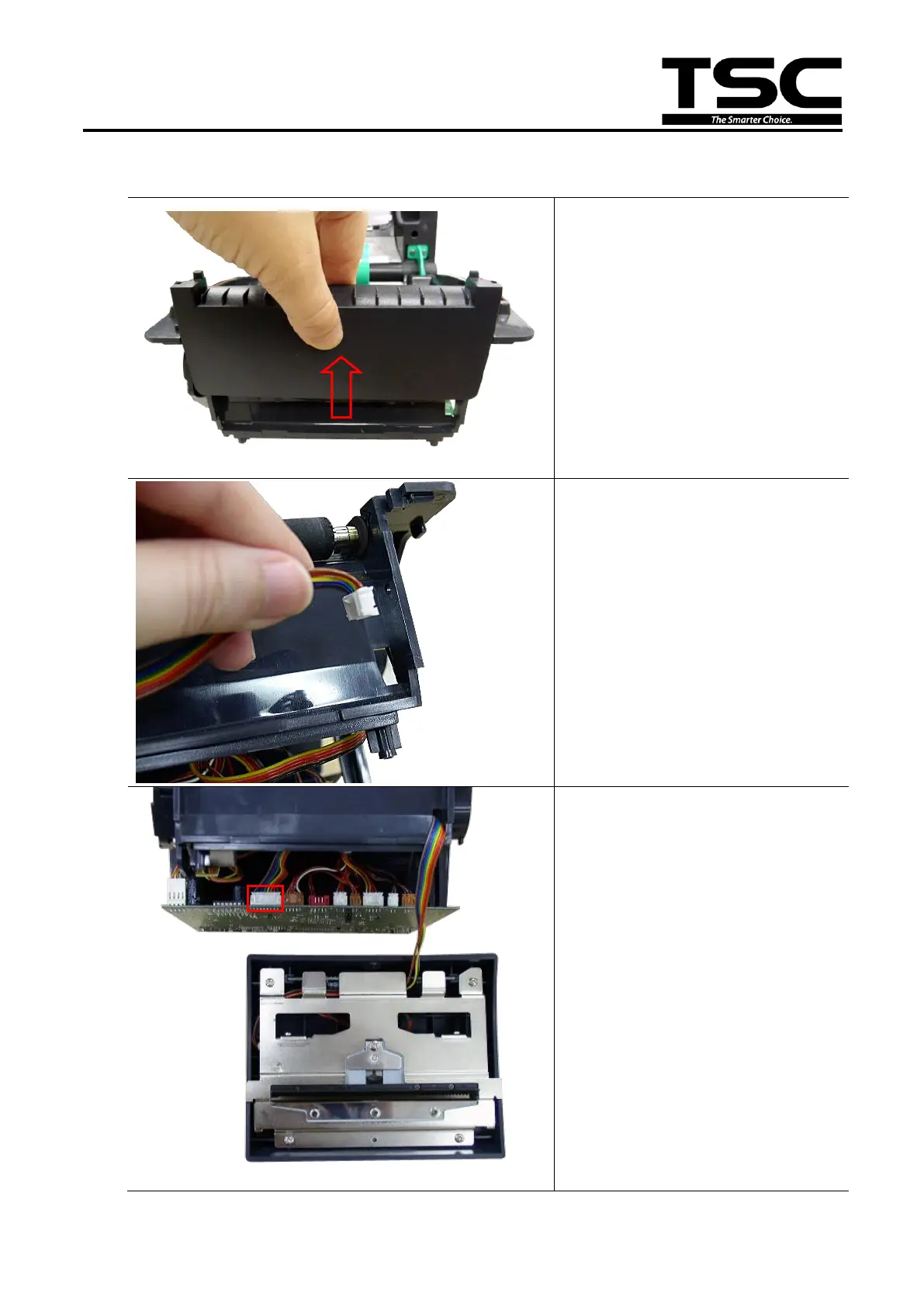 TSC
The Smarter Choice.