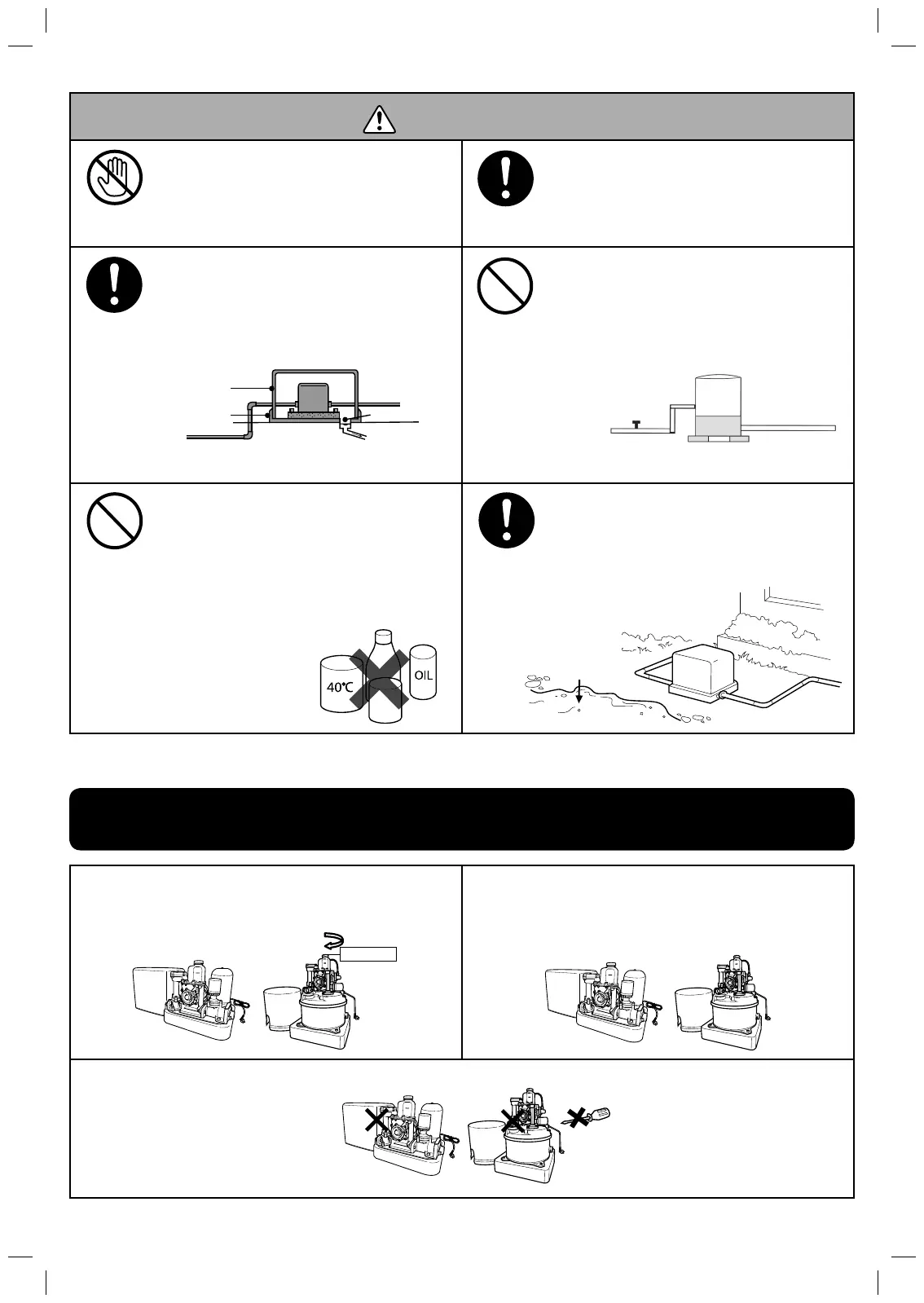 40℃

OIL