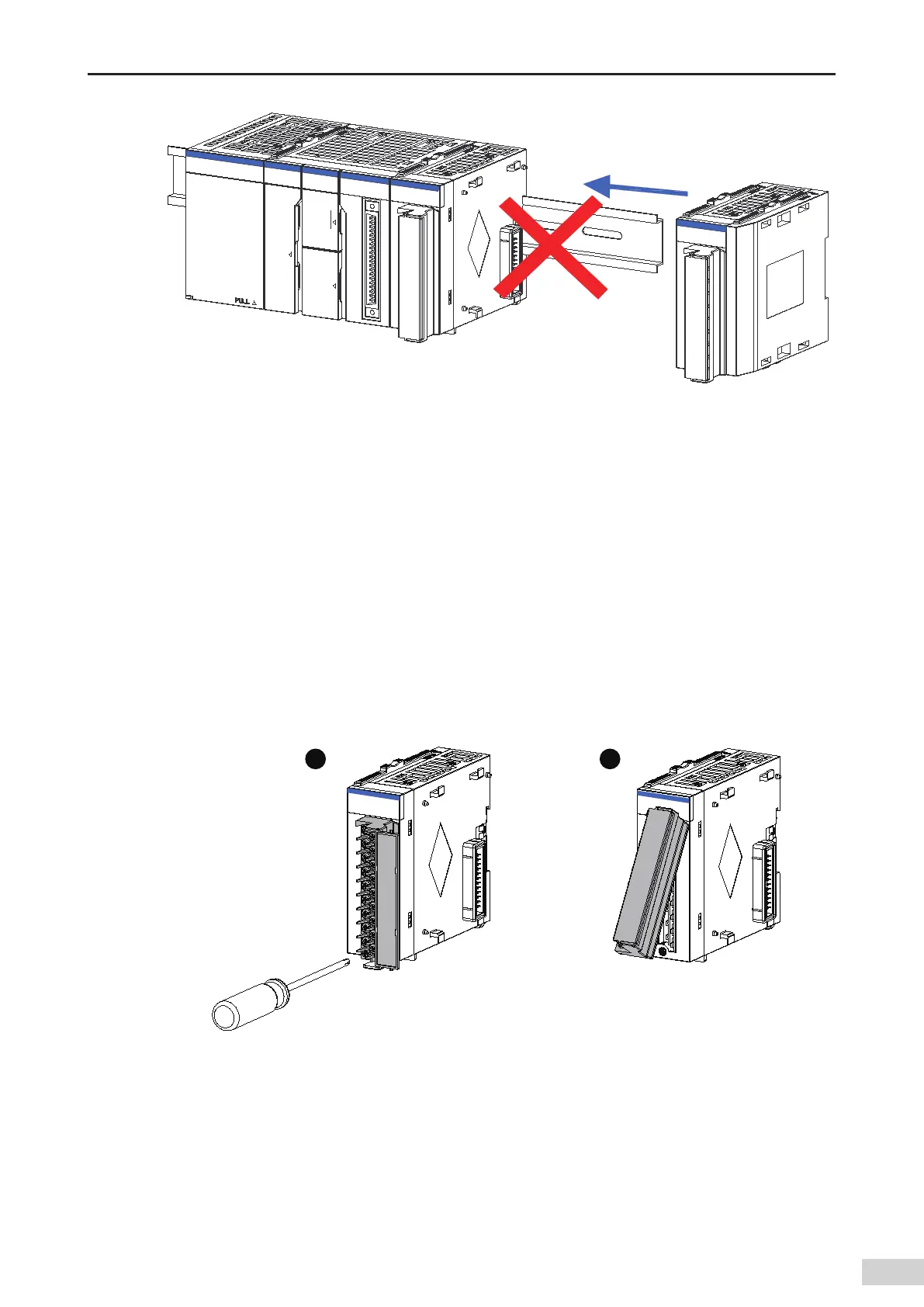 PULL