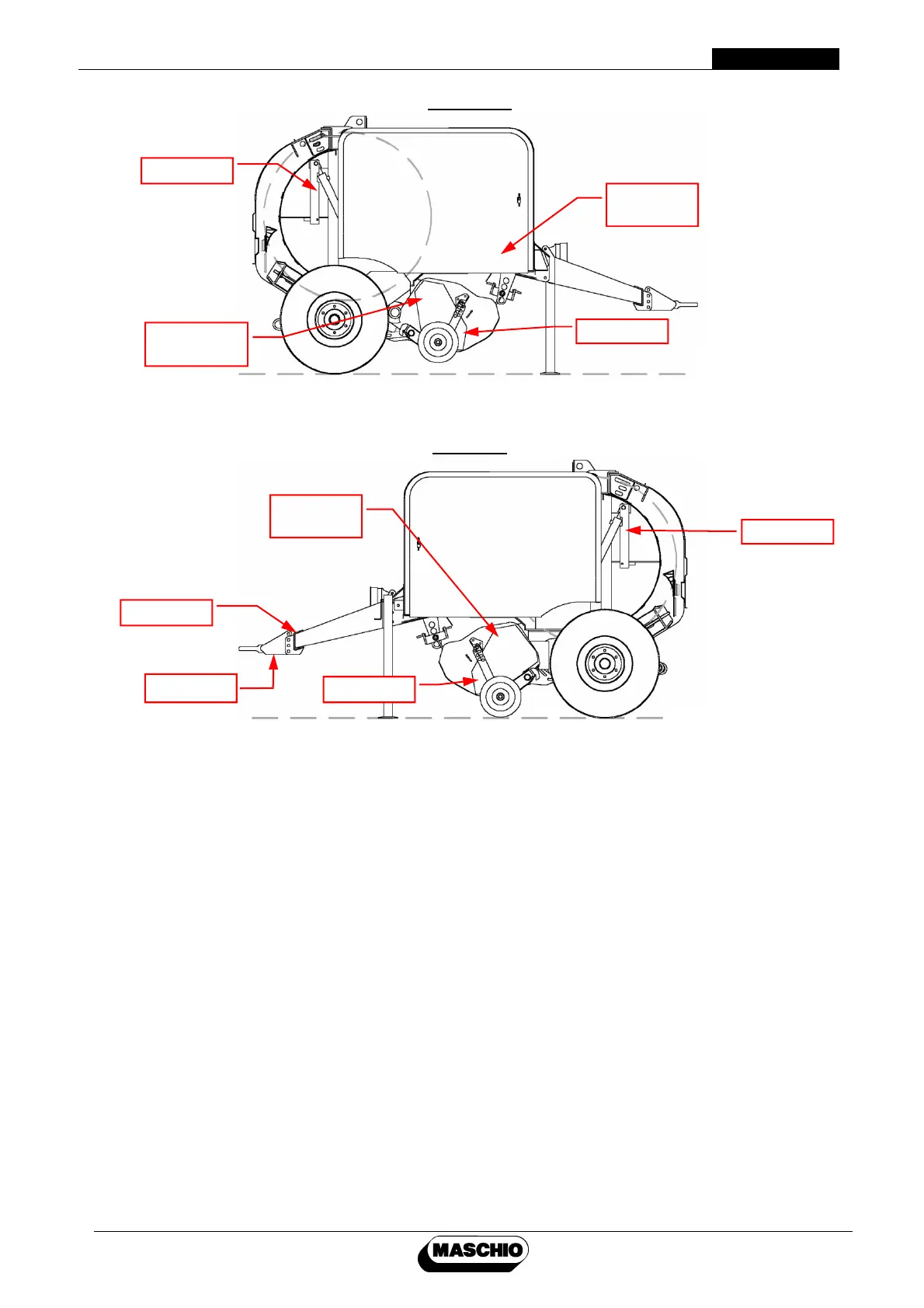 MASCHIO