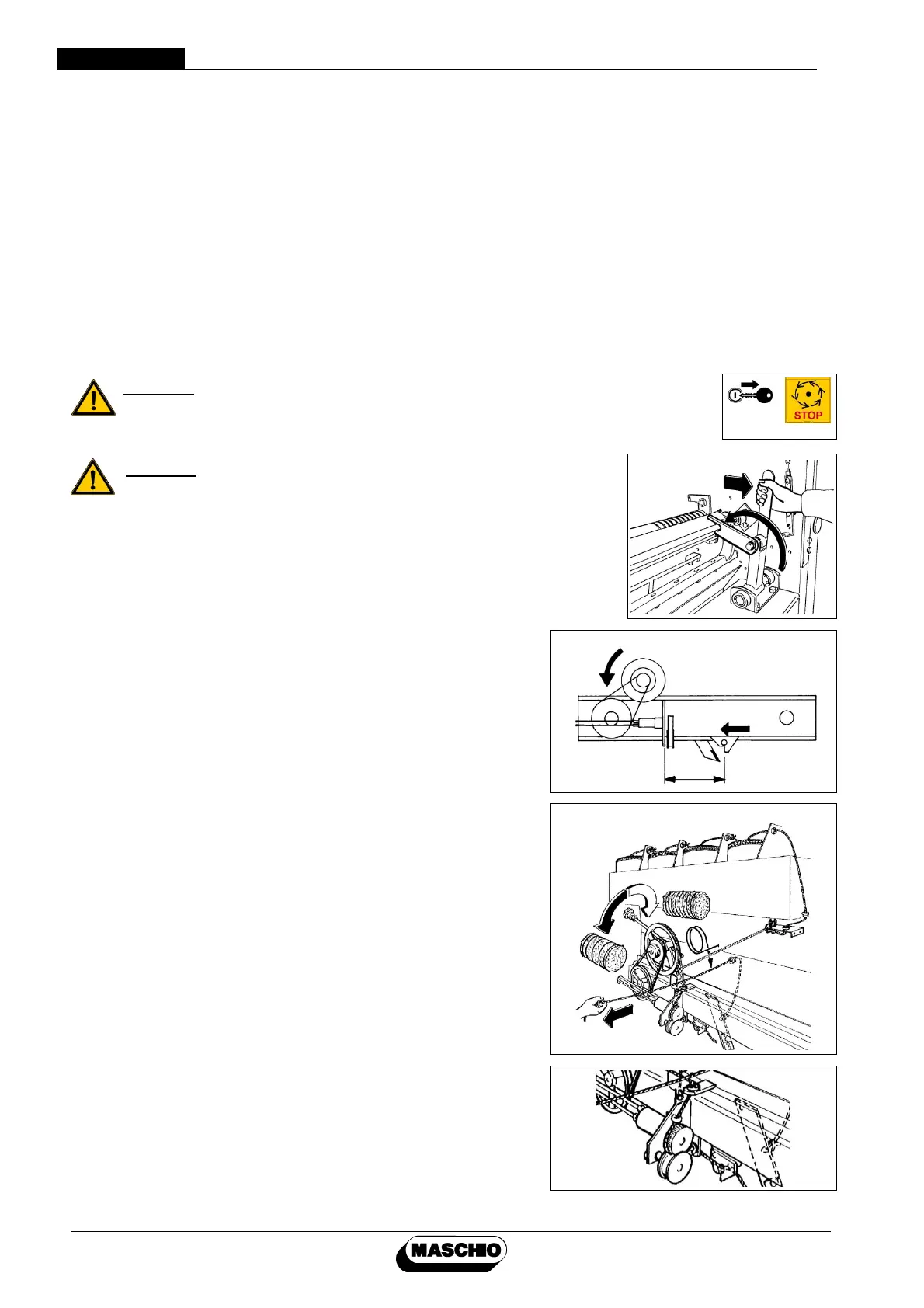 STOP

MASCHIO