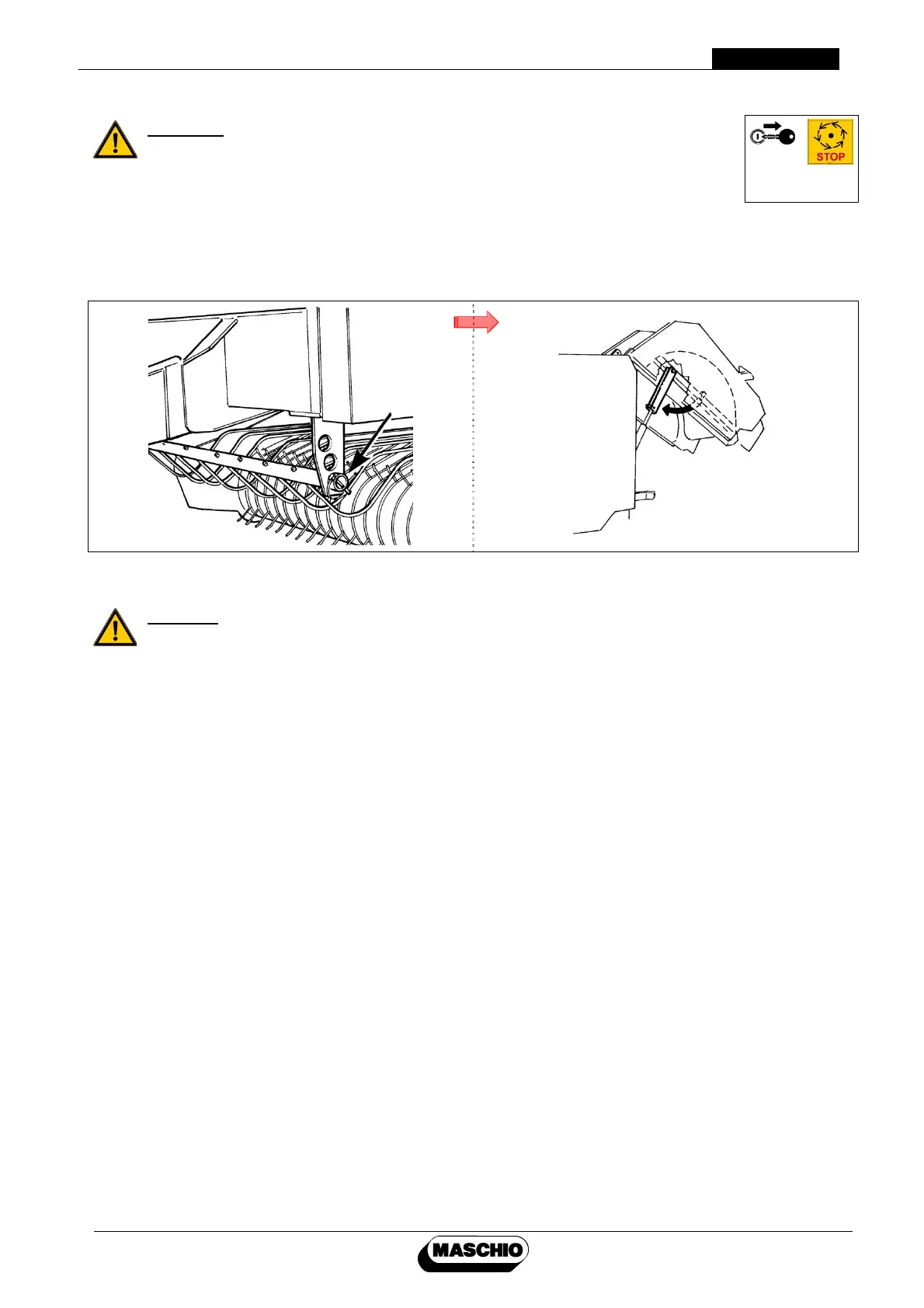 STOP

MASCHIO