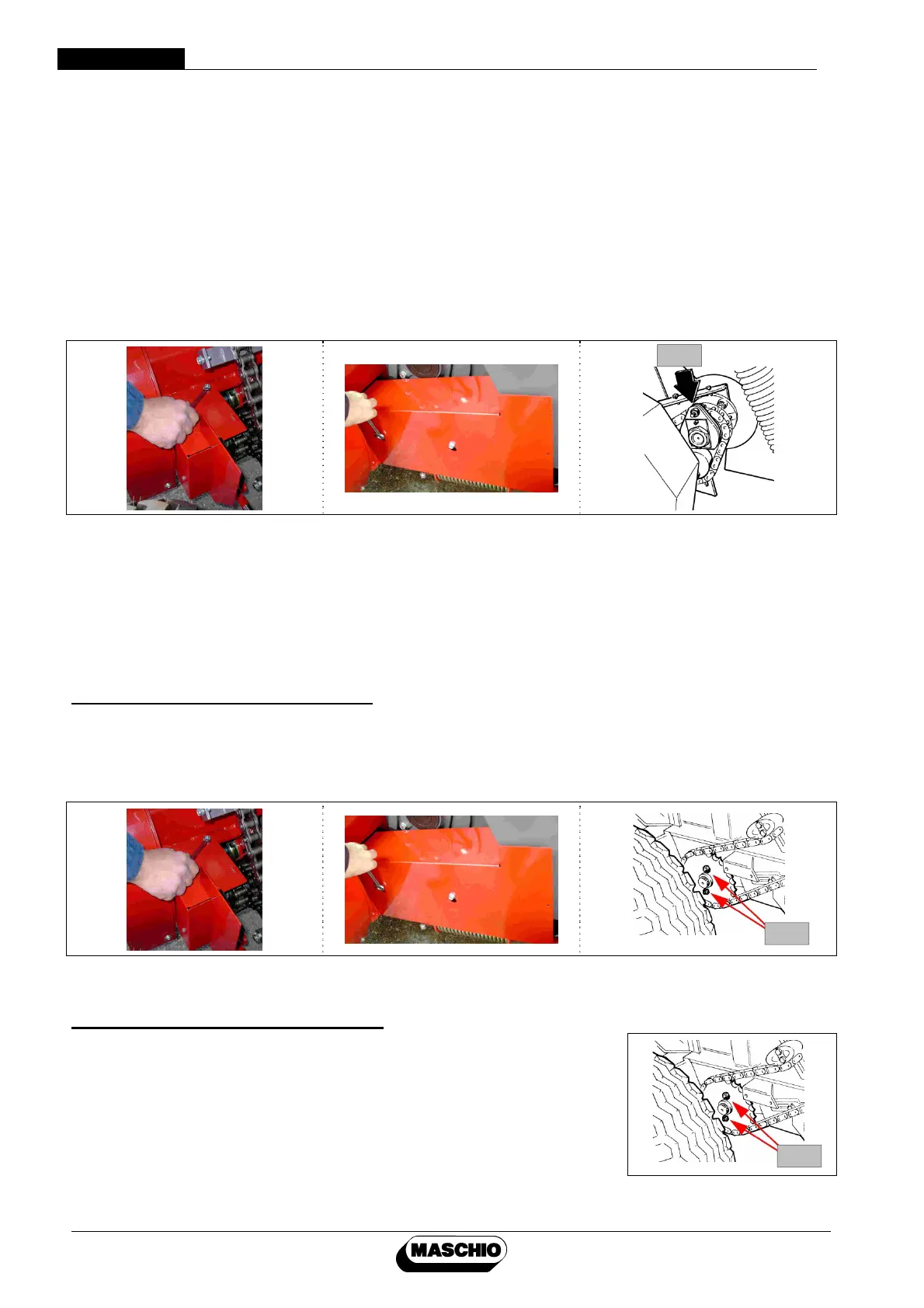 MASCHIO