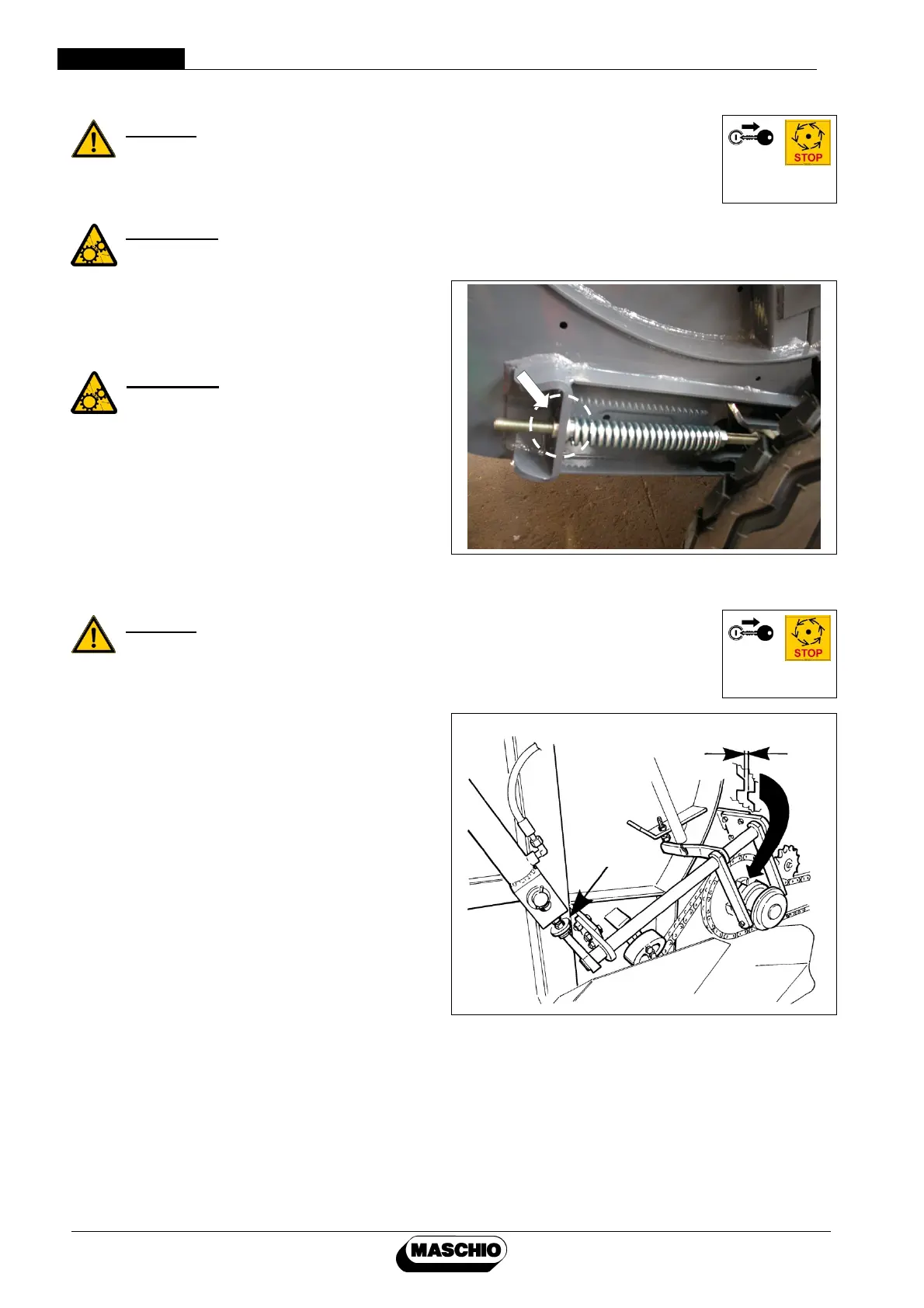 STOP

STOP

MASCHIO