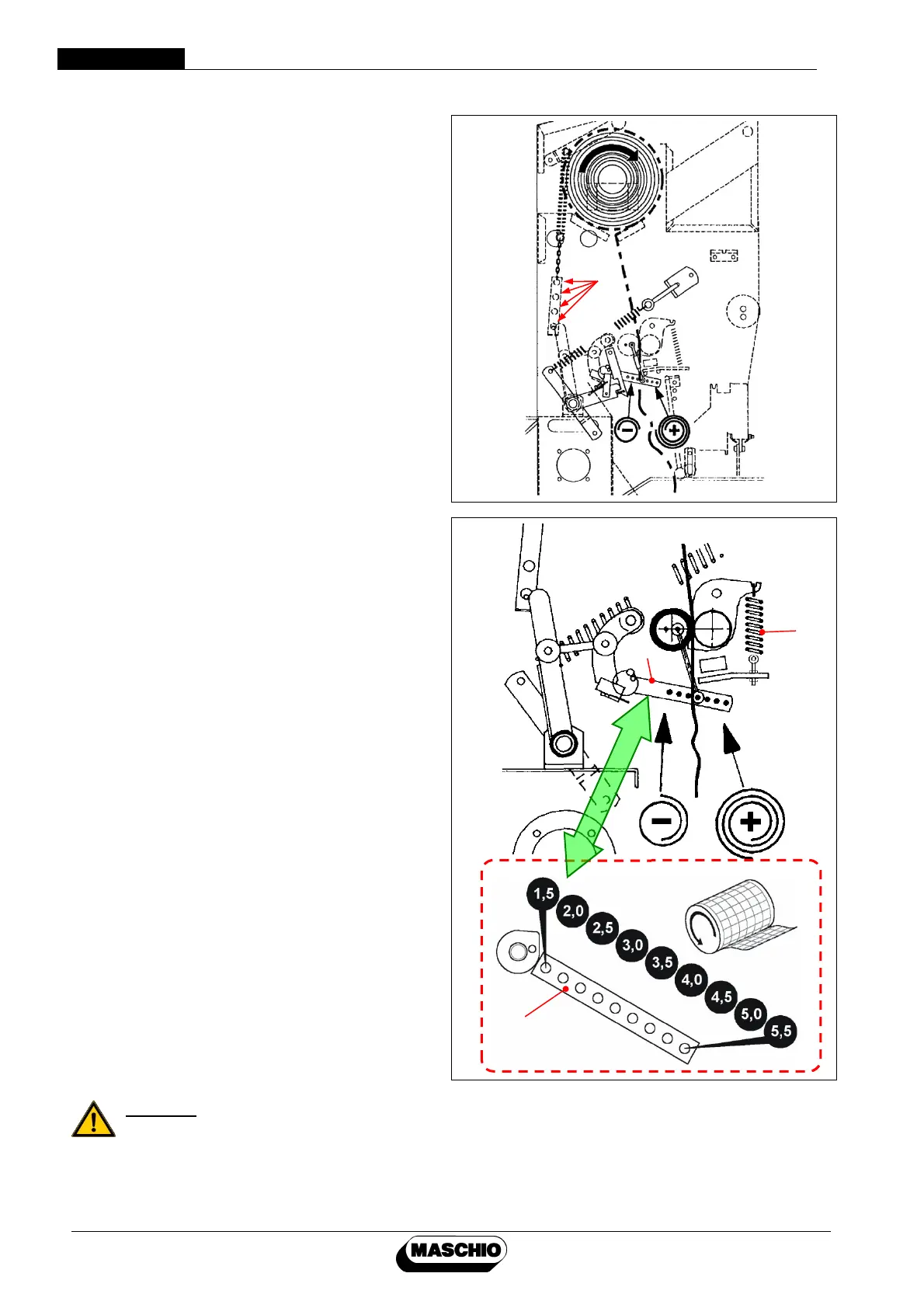 1,5
2,0
2,5
3,0
3,5
4,0
4,5
5,0
5,5

MASCHIO