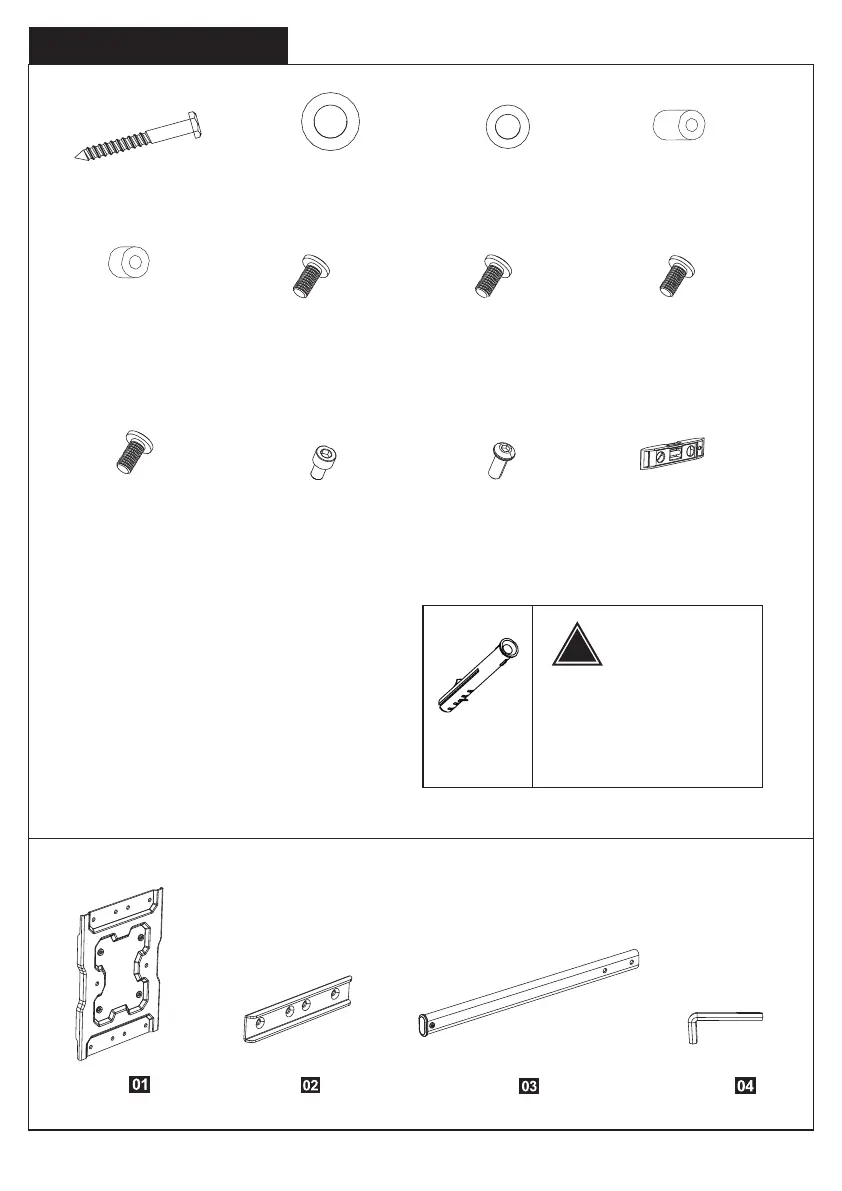 01

02

03

04