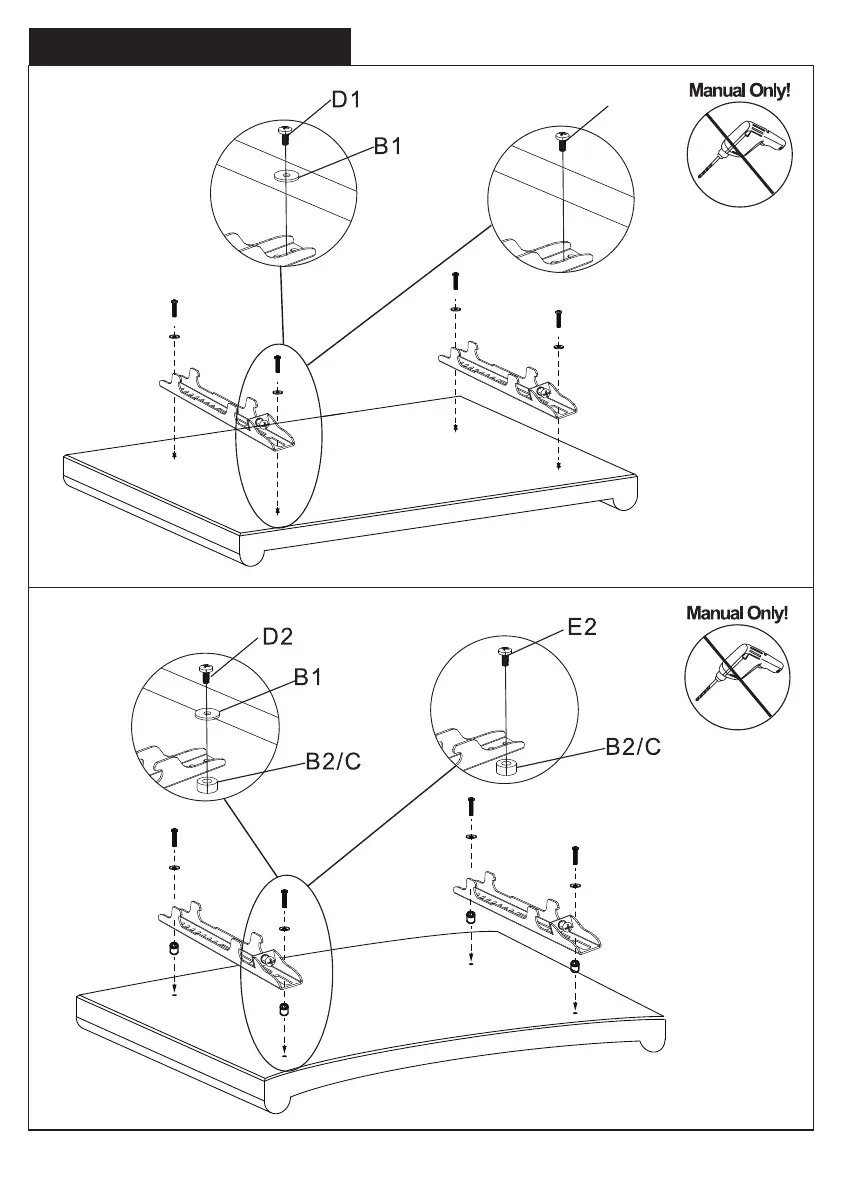 D1

B1

Manual Only!

D2

B1

B2/C

E2

B2/C

Manual Only!