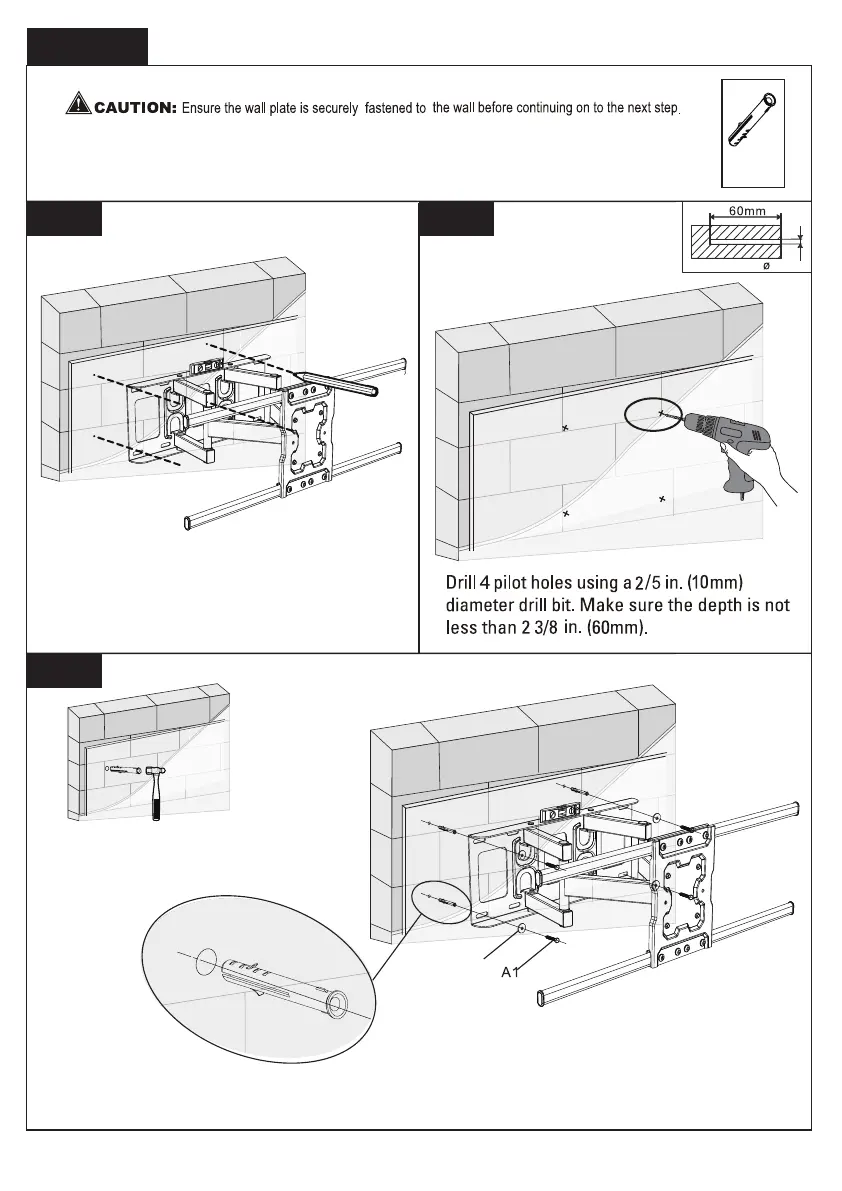 CAUTION: Ensure the wall plate is securely fastened to the wall before continuing on to the next step.

60mm

ø

Drill 4 pilot holes using a 2/5 in. (10mm) diameter drill bit. Make sure the depth is not less than 2 3/8 in. (60mm).

A1