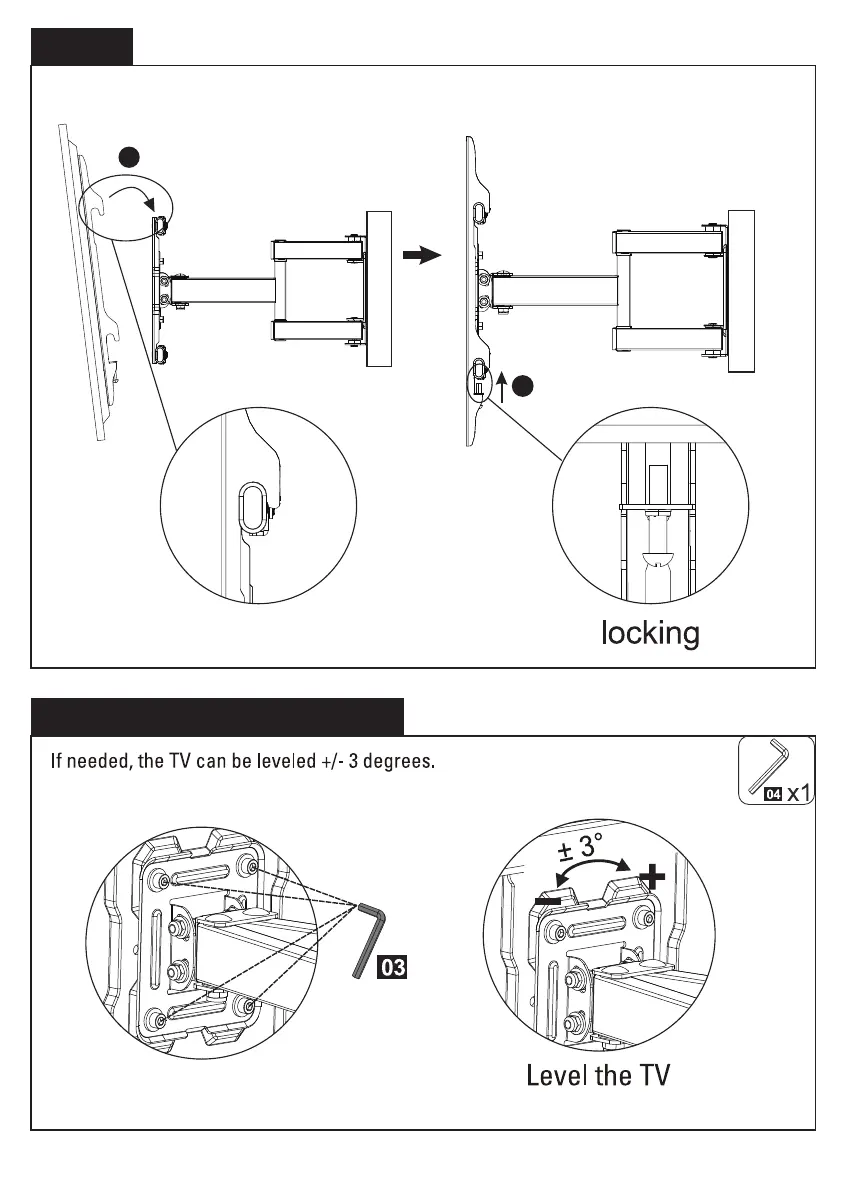 locking

If needed, the TV can be leveled +/- 3 degrees.

04 x1

03

$\pm 3°$

Level the TV