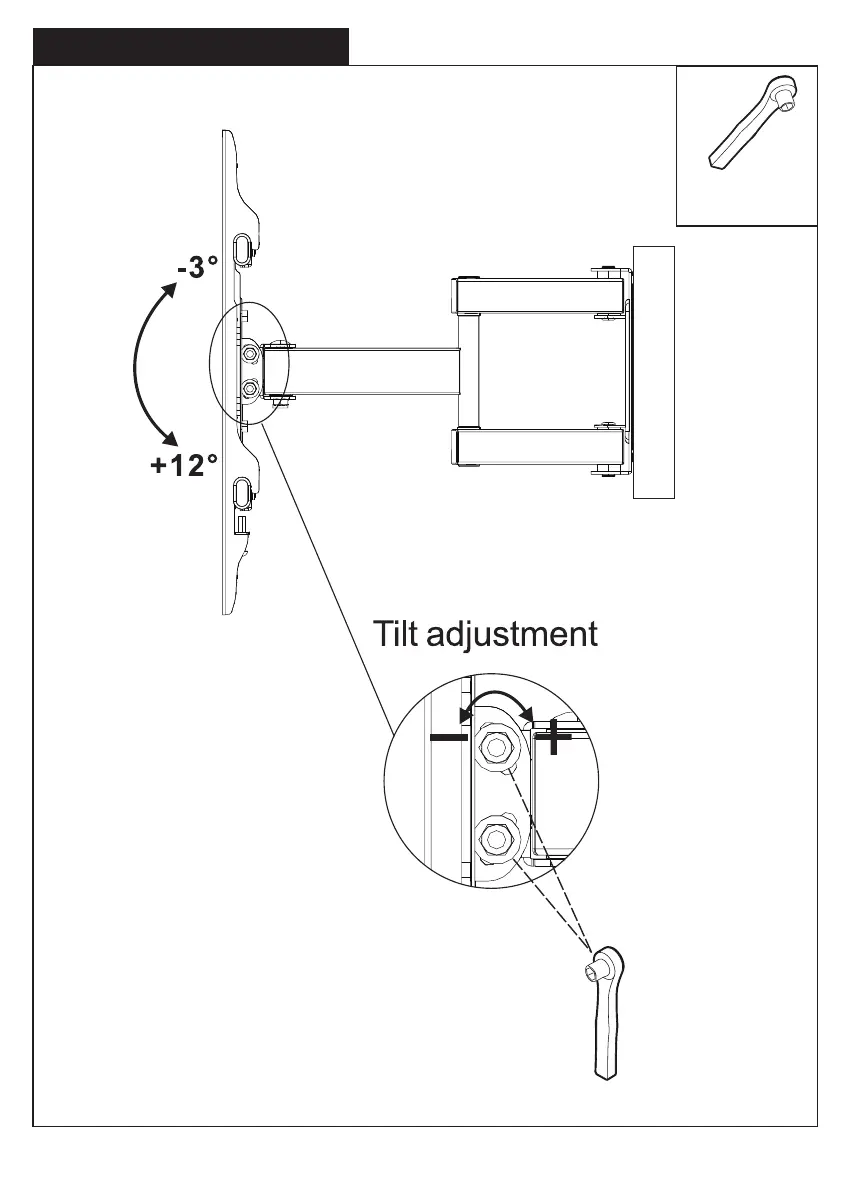 -3°

+12°

Tilt adjustment

−

+