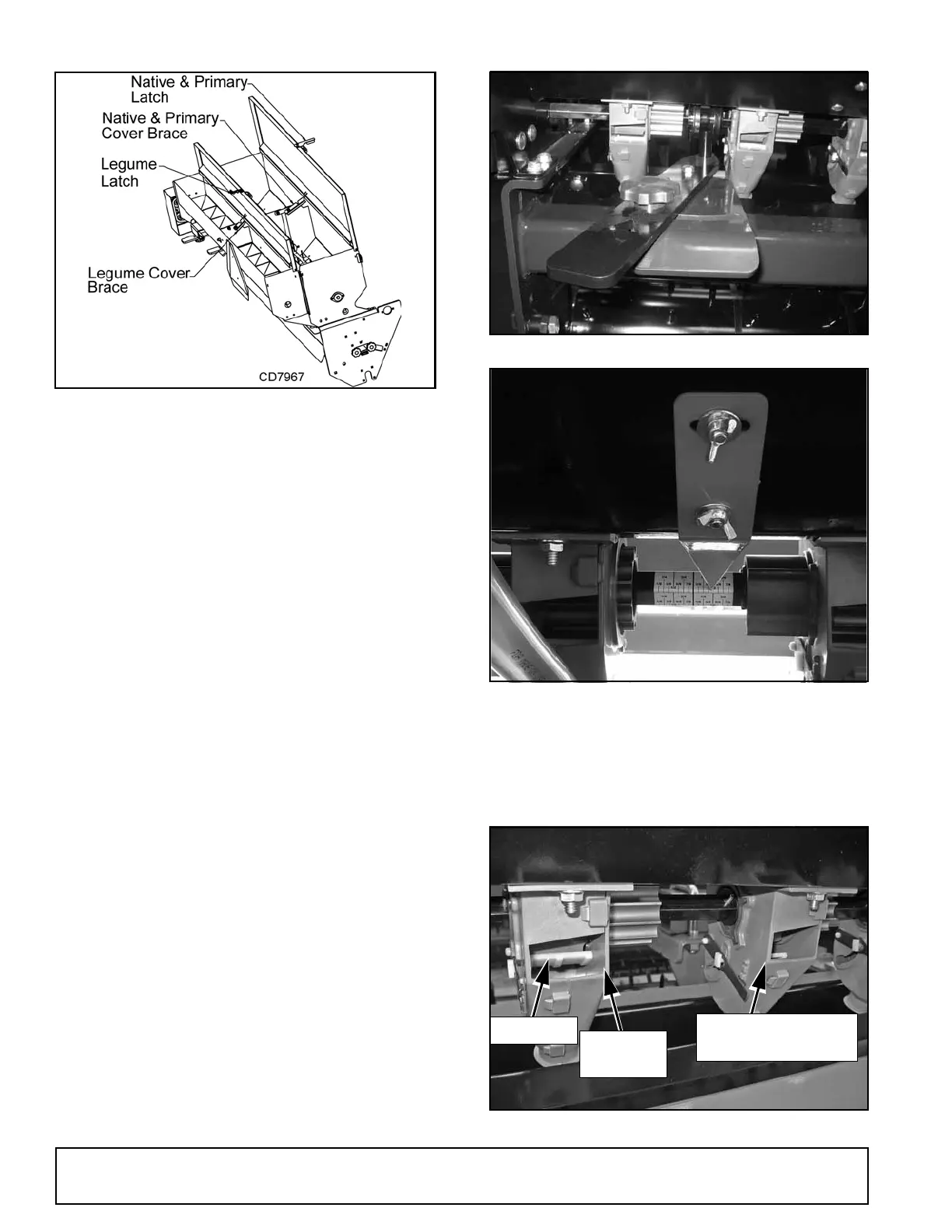 Native & Primary Latch
Native & Primary Cover Brace
Legume Latch
Legume Cover Brace
CD7967