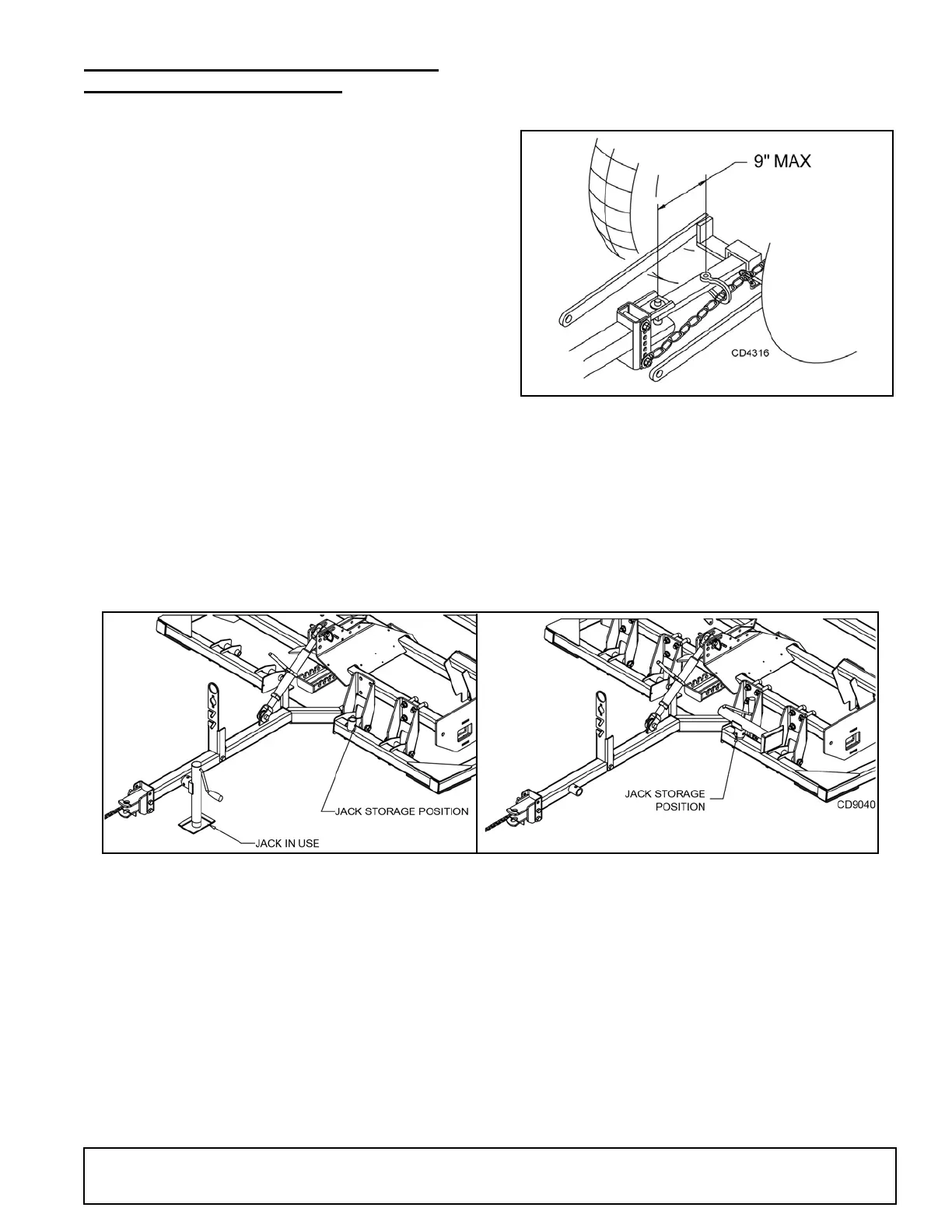 9" MAX

CD4316

JACK STORAGE POSITION

JACK IN USE

JACK STORAGE POSITION

CD9040