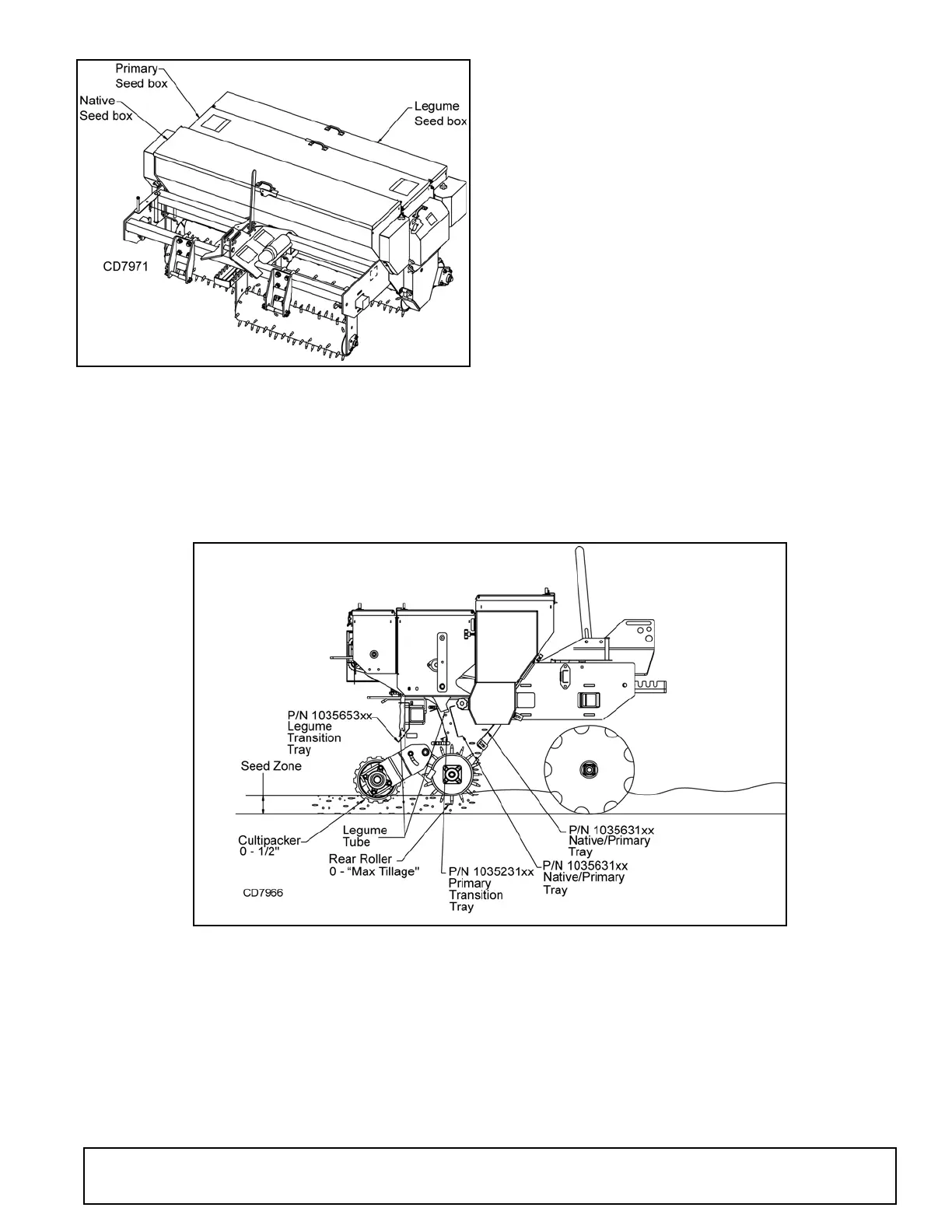 Primary Seed box

Native Seed box

Legume Seed box

CD7971

P/N 1035653xx Legume Transition Tray

Seed Zone

Cultipacker 0 - 1/2"

Legume Tube

Rear Roller 0 - "Max Tillage"

P/N 1035231xx Primary Transition Tray

P/N 1035631xx Native/Primary Tray

P/N 1035631xx Native/Primary Tray

CD7966