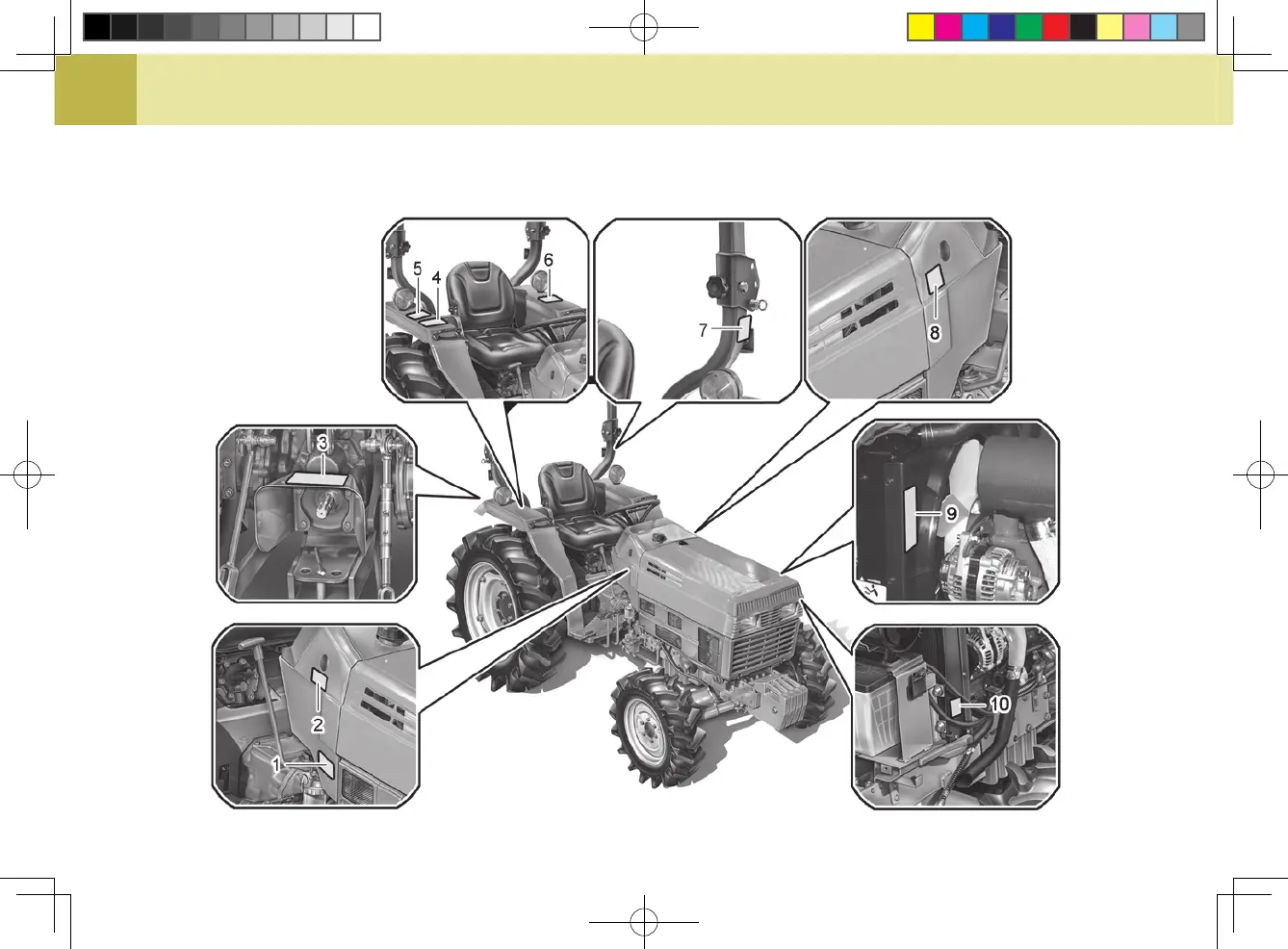 5
4
6
7
8
3
9
2
1
10