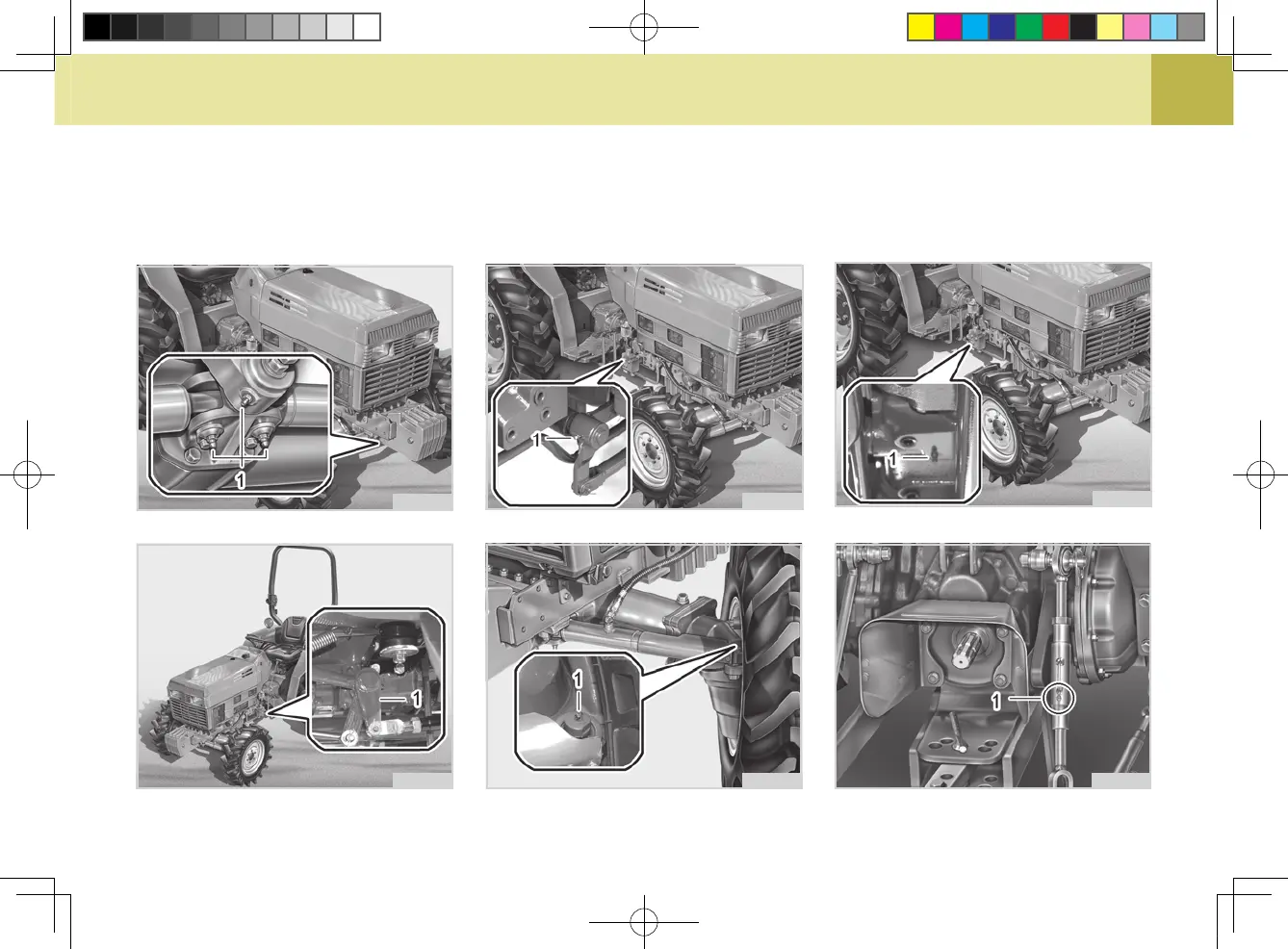 1

1

1

1

1

1