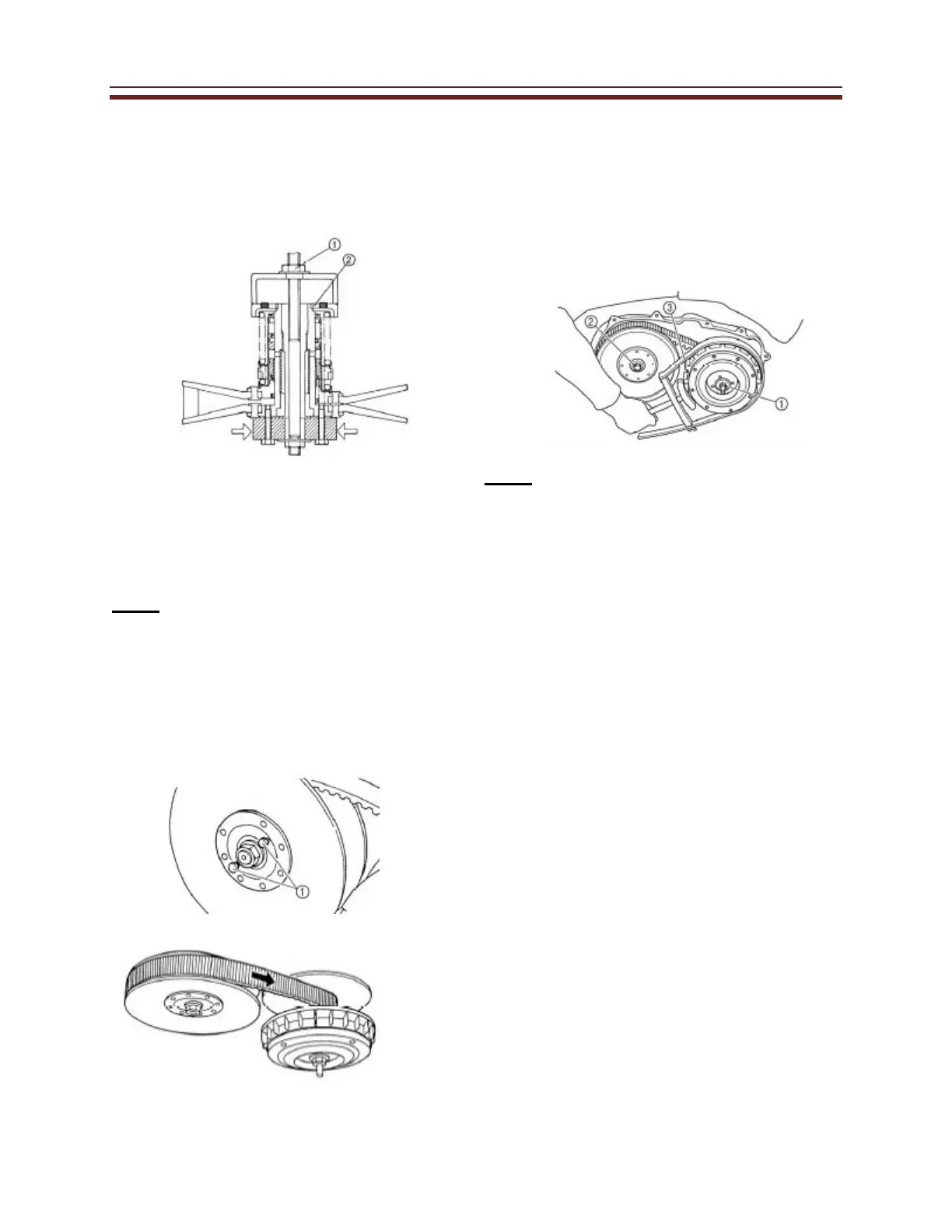 ①
②

②
③
①

①