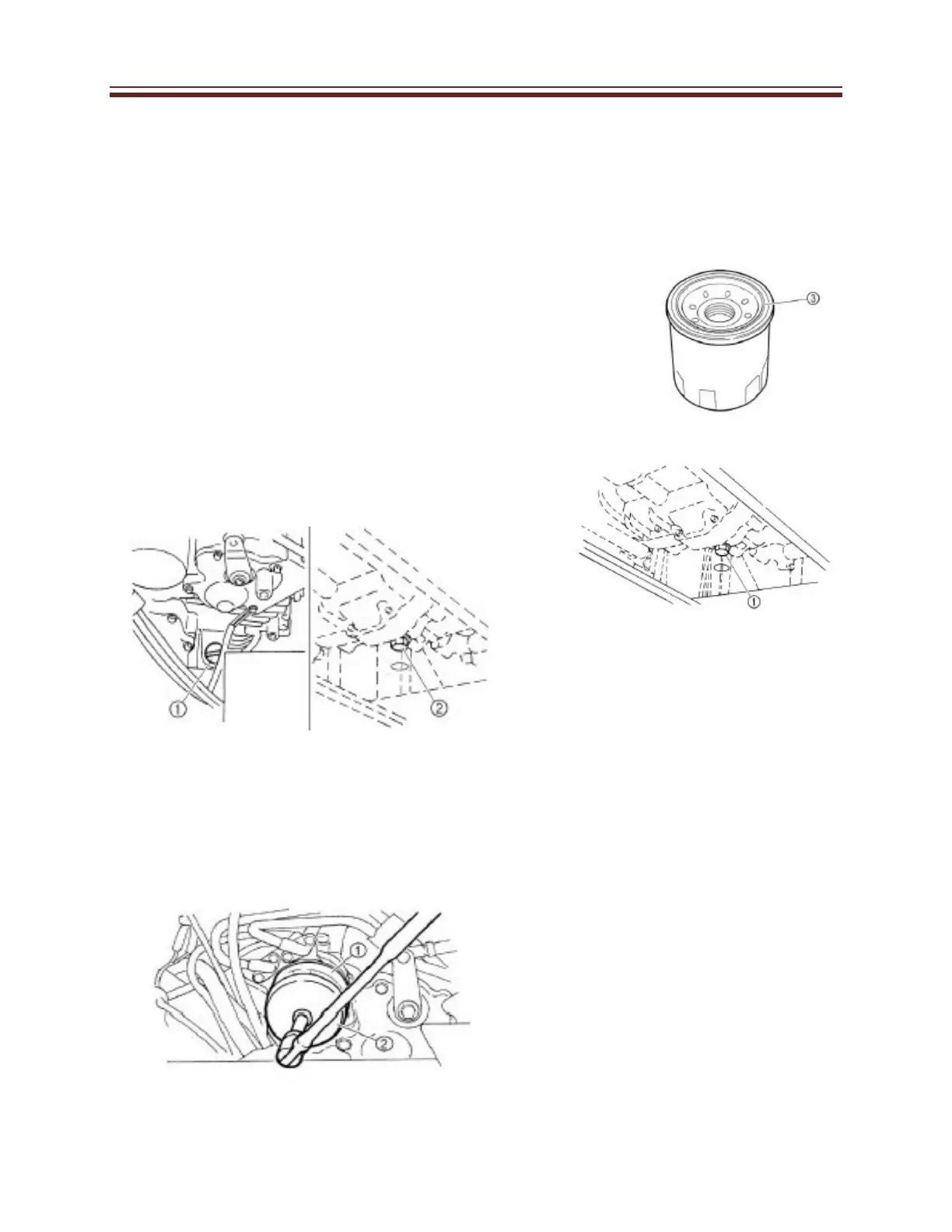 ③

①

①

②

①

②