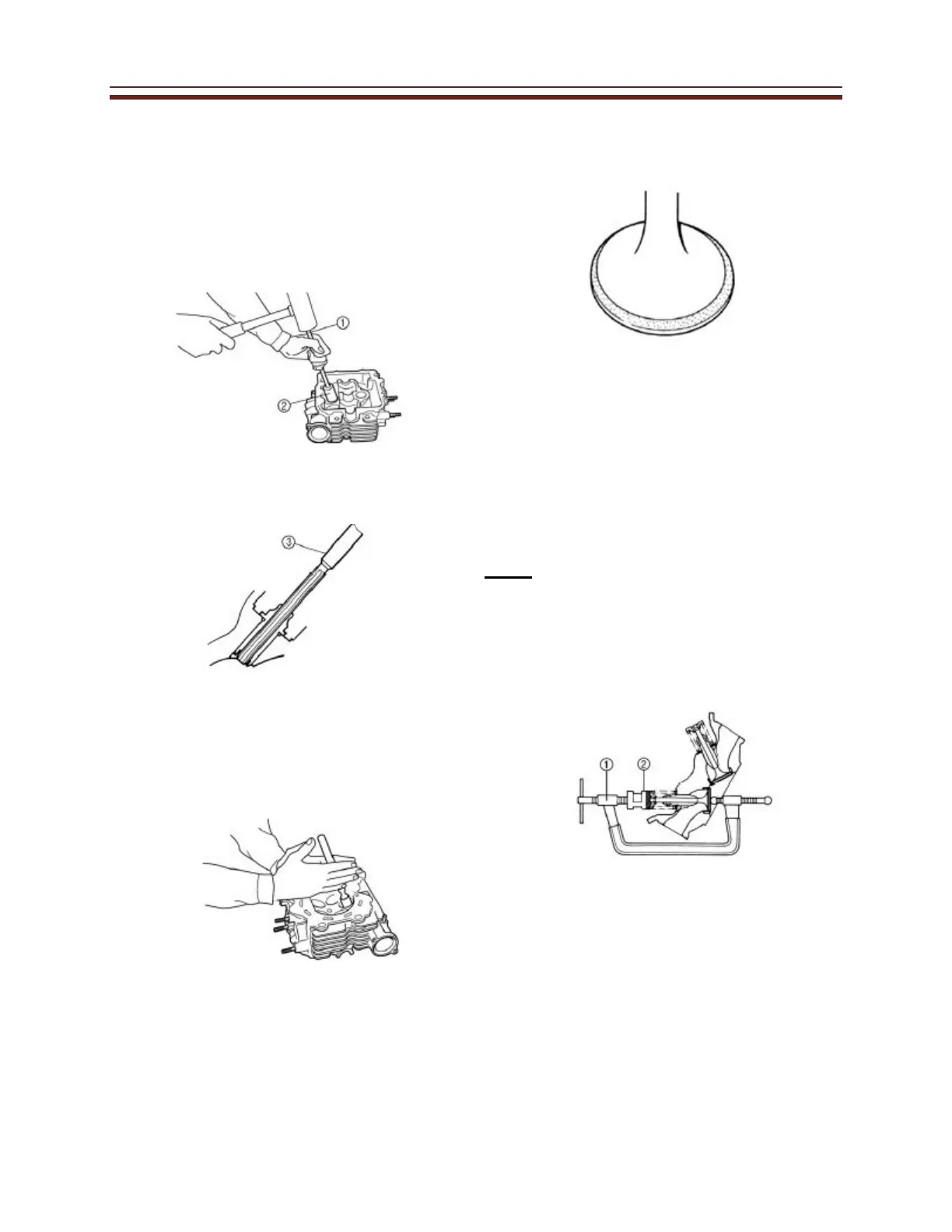 ①

②

③

①

②