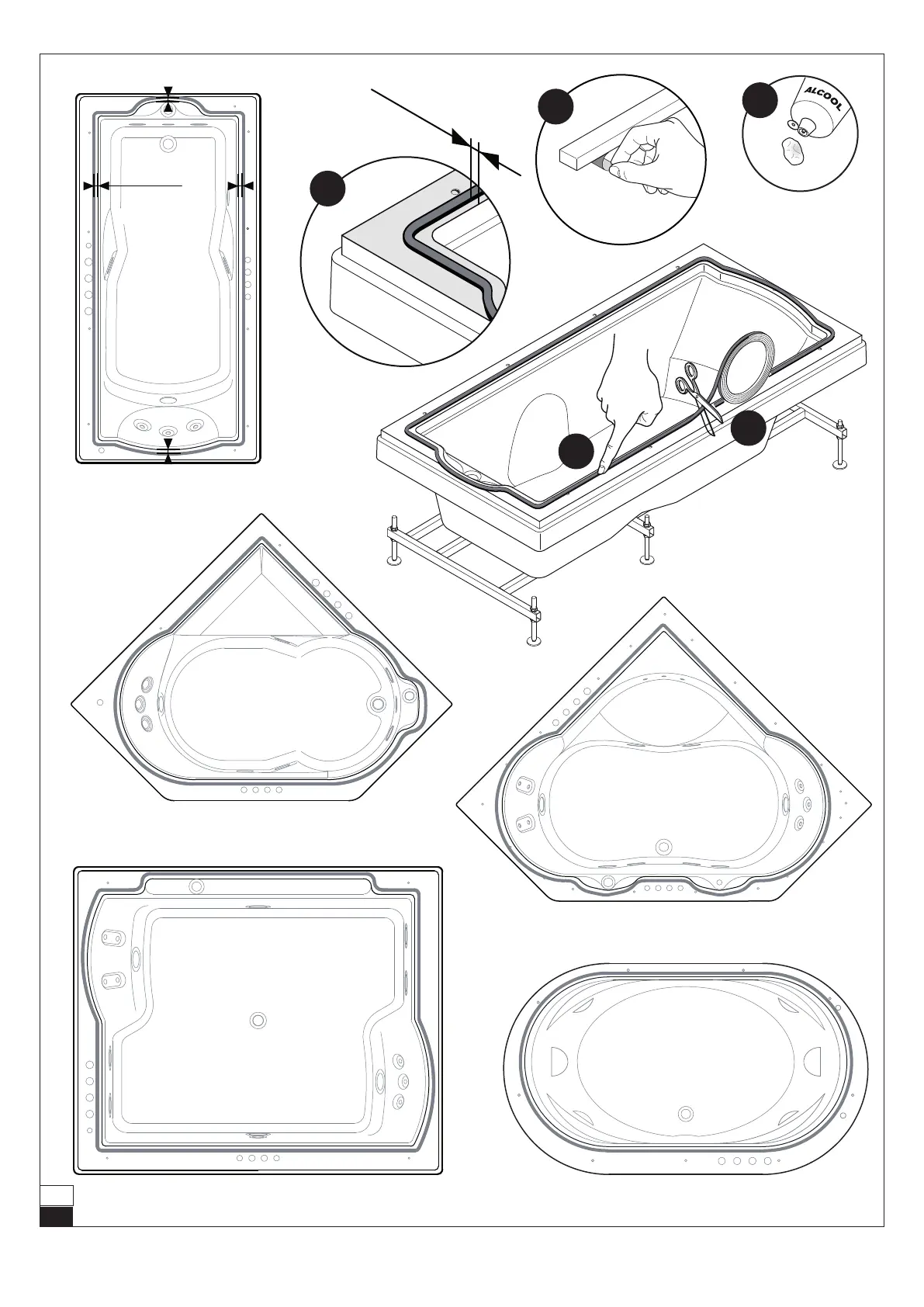 ALCOOL