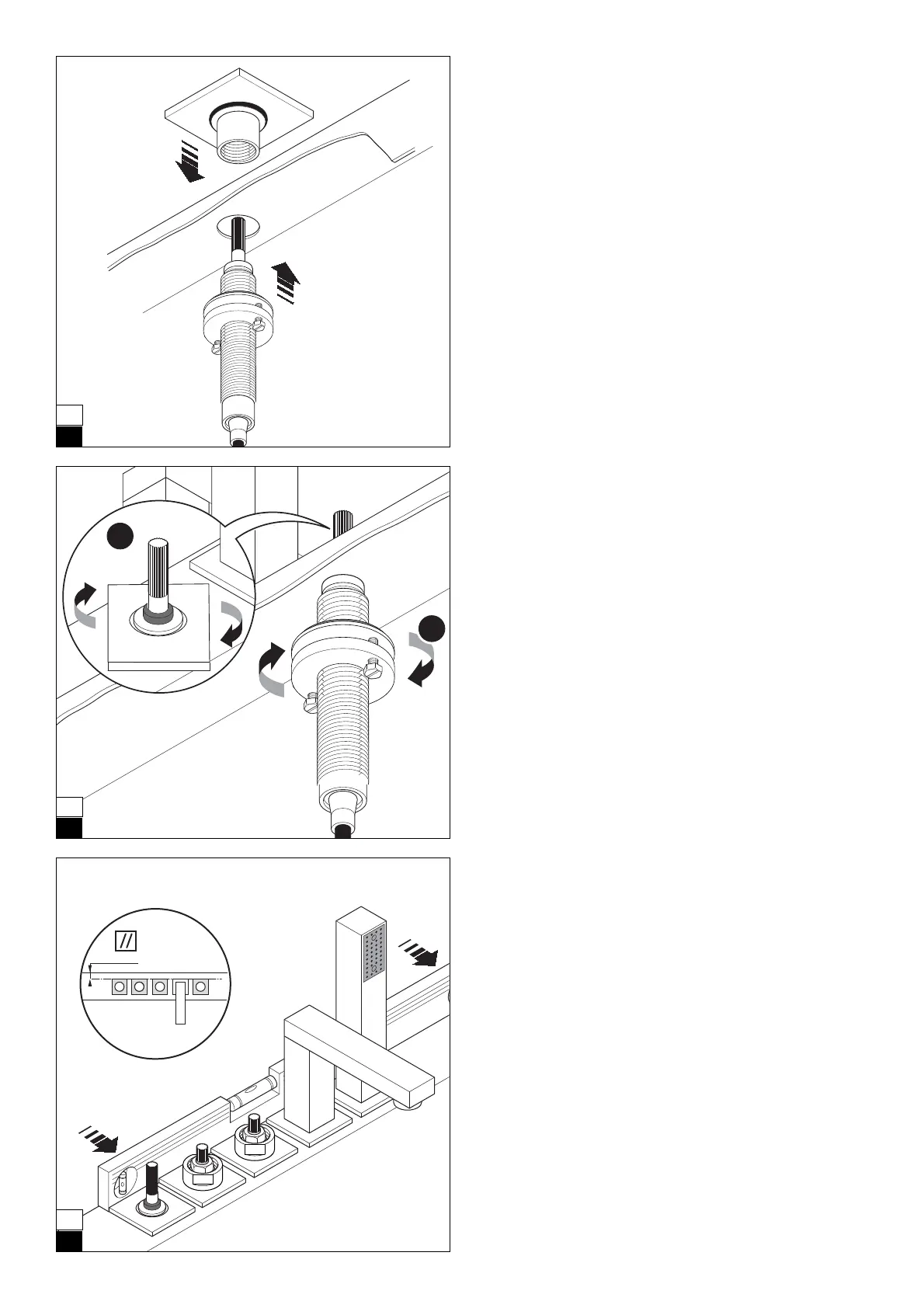 //