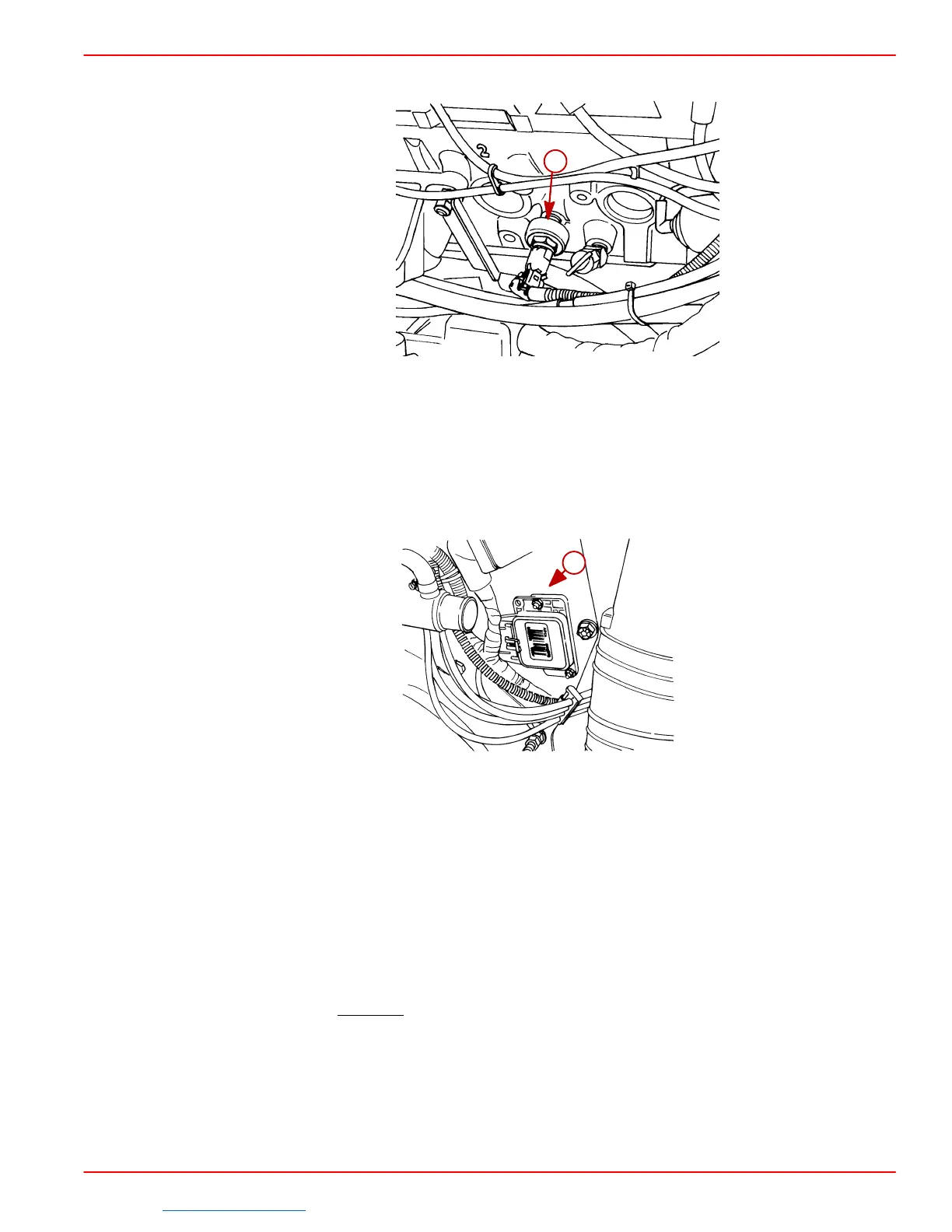 2